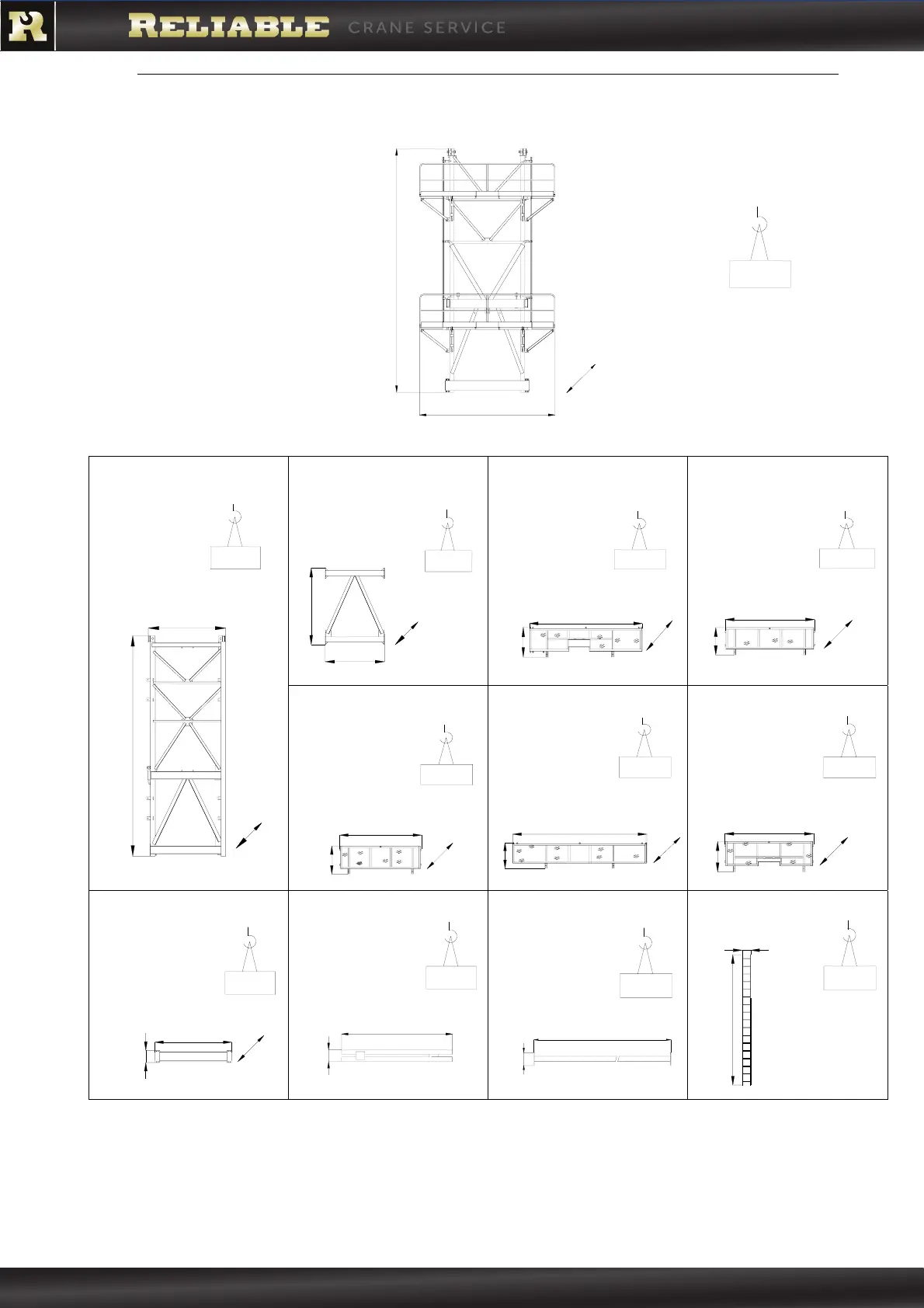 R

RELIABLE CRANE SERVICE