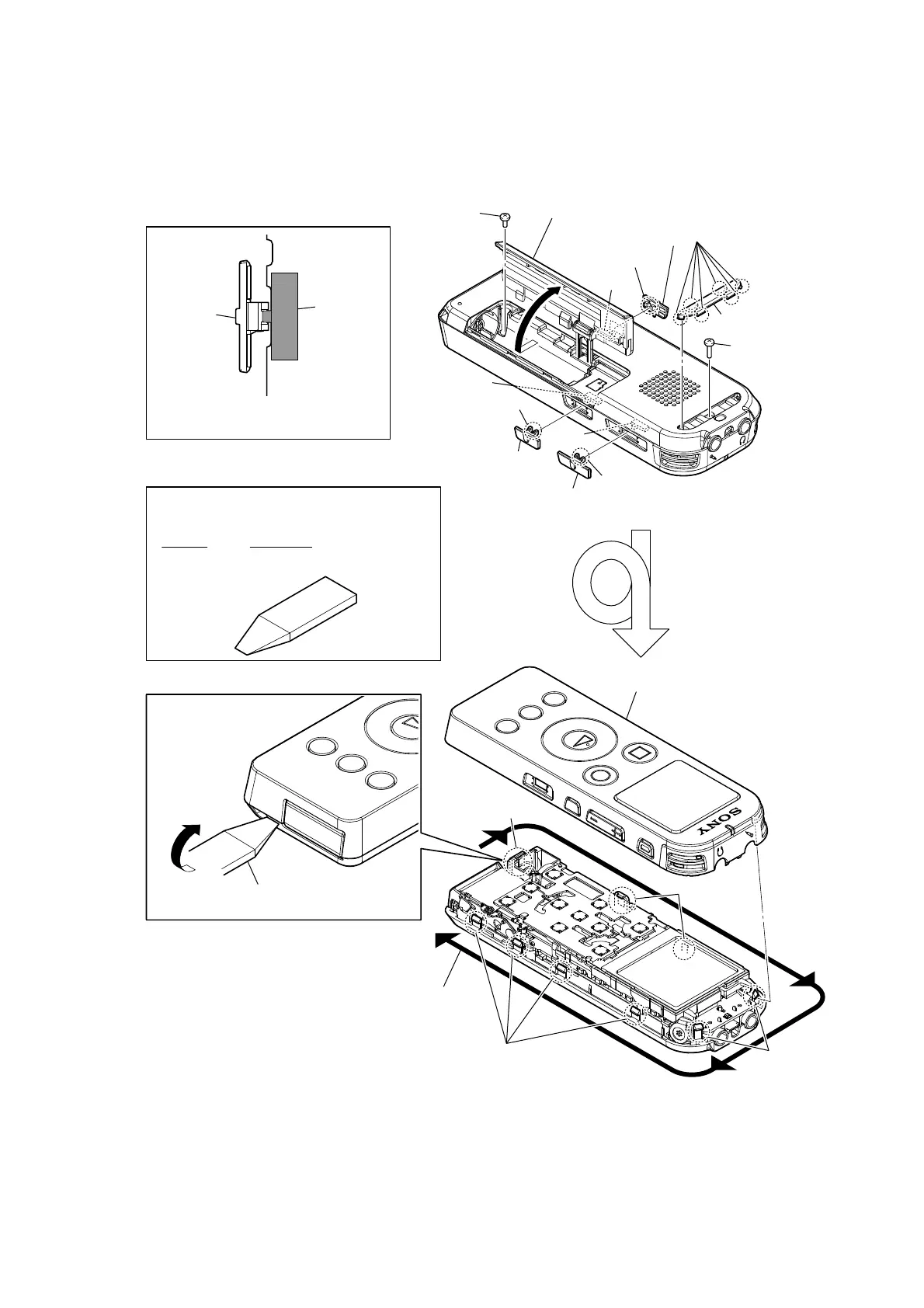 SONY