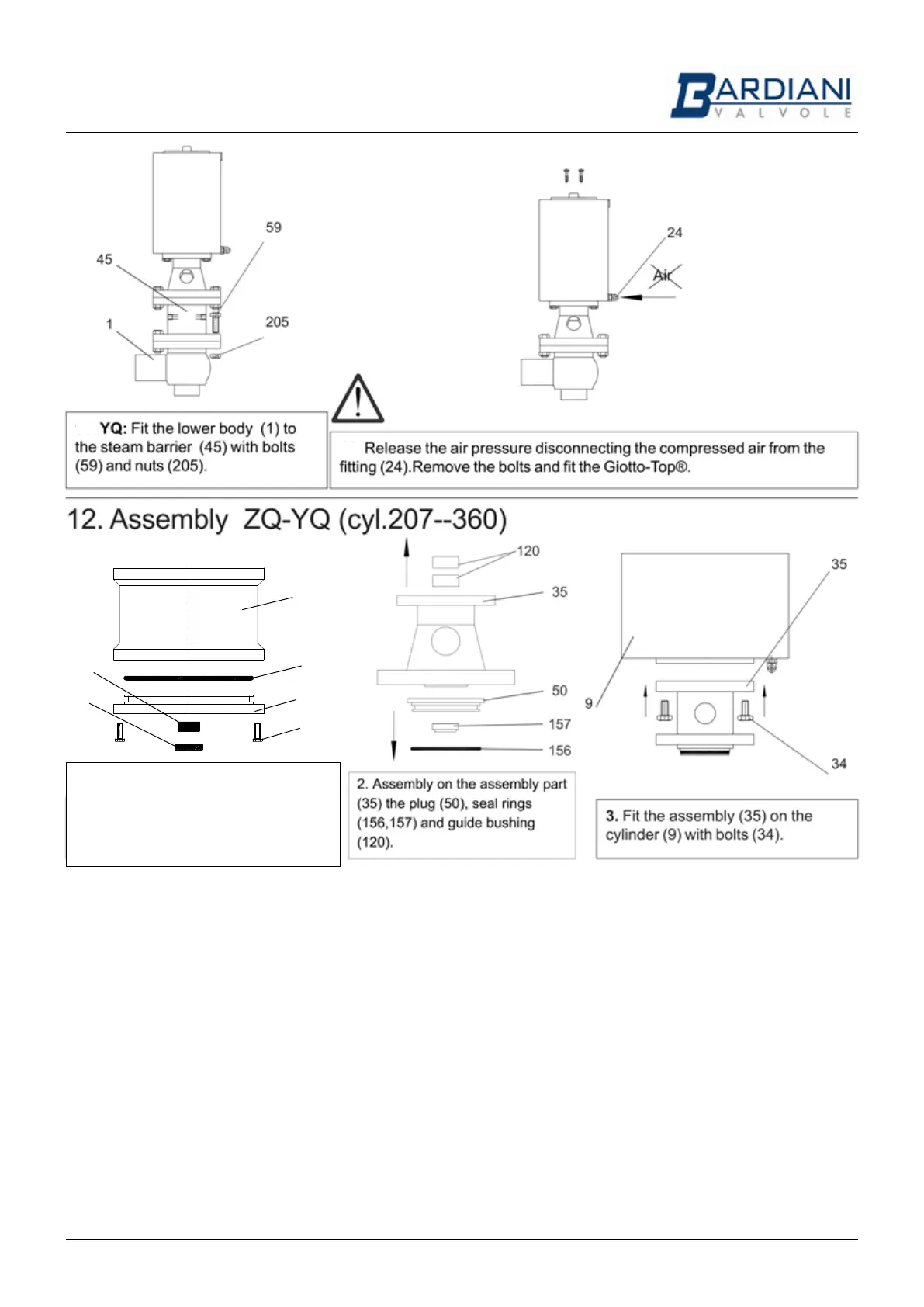 BARDIANI
VALVOLE

59
45
1
205

24
Air

YQ: Fit the lower body (1) to the steam barrier (45) with bolts (59) and nuts (205).

Release the air pressure disconnecting the compressed air from the fitting (24).Remove the bolts and fit the Giotto-Top®.

12. Assembly ZQ-YQ (cyl.207--360)

120
35
50
157
156

35
9
34

2. Assembly on the assembly part (35) the plug (50), seal rings (156,157) and guide bushing (120).

3. Fit the assembly (35) on the cylinder (9) with bolts (34).