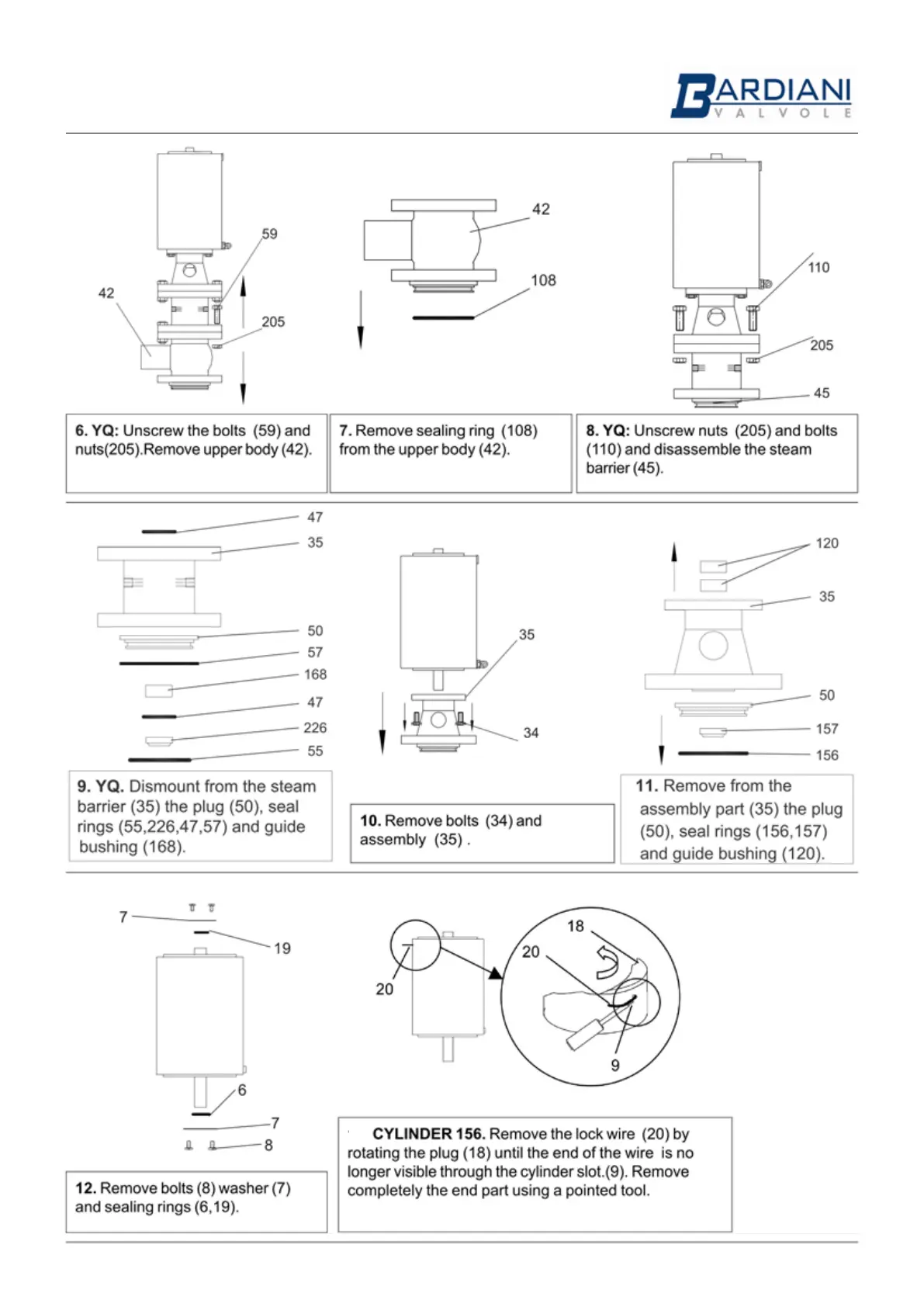 BARDIANI
VALVOLE

59
42
205

42
108

110
205
45

6. YQ: Unscrew the bolts (59) and nuts(205).Remove upper body (42).

7. Remove sealing ring (108) from the upper body (42).

8. YQ: Unscrew nuts (205) and bolts (110) and disassemble the steam barrier (45).

47
35
50
57
168
47
226
55

35
34

120
35
50
157
156

9. YQ. Dismount from the steam barrier (35) the plug (50), seal rings (55,226,47,57) and guide bushing (168).

10. Remove bolts (34) and assembly (35) .

11. Remove from the assembly part (35) the plug (50), seal rings (156,157) and guide bushing (120).

7
19
6
7
8

20
18
20
9

12. Remove bolts (8) washer (7) and sealing rings (6,19).

CYLINDER 156. Remove the lock wire (20) by rotating the plug (18) until the end of the wire is no longer visible through the cylinder slot.(9). Remove completely the end part using a pointed tool.