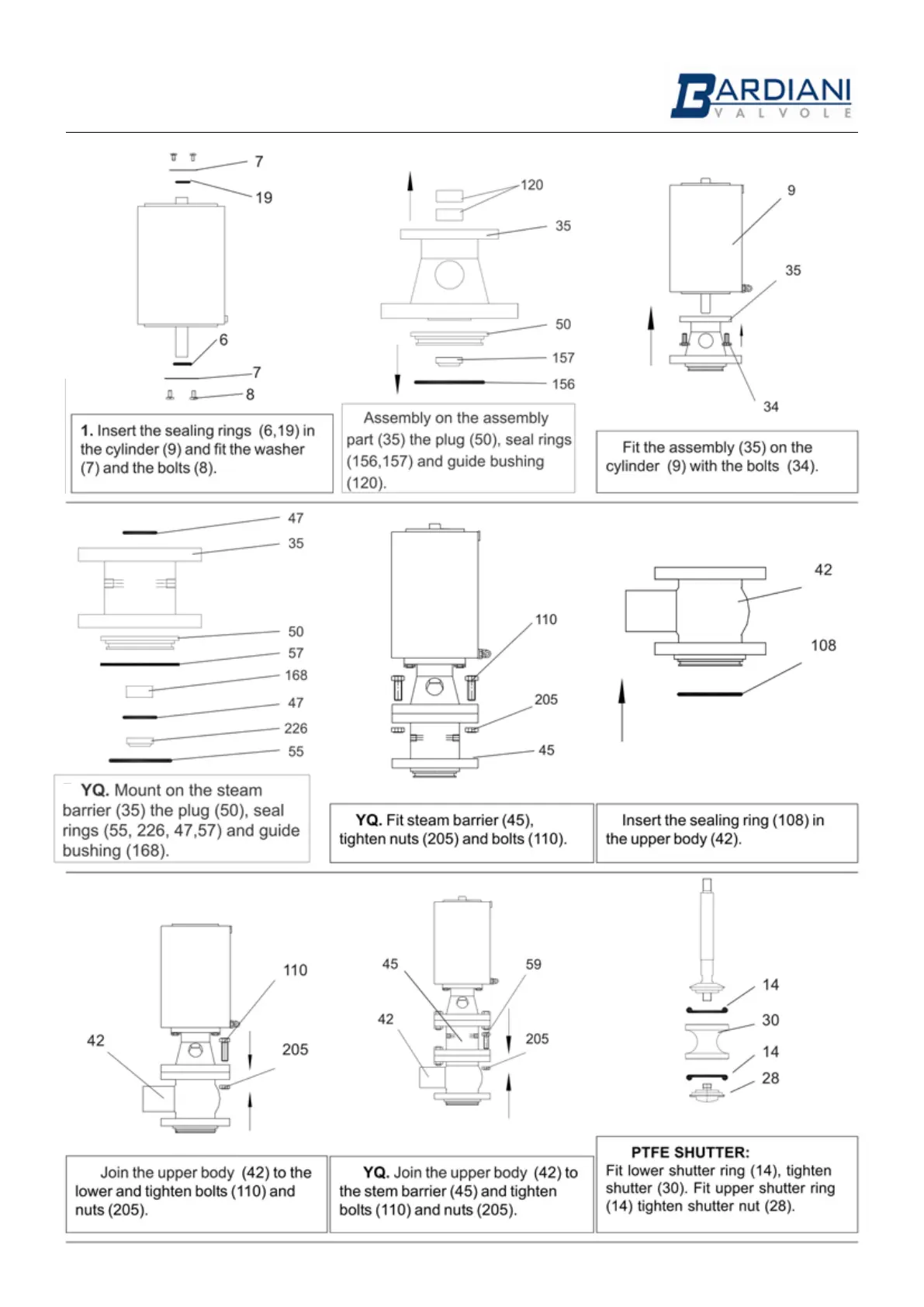 BARDIANI
VALVOLE

7
19
6
7
8

1. Insert the sealing rings (6,19) in the cylinder (9) and fit the washer (7) and the bolts (8).

120
35
50
157
156

Assembly on the assembly part (35) the plug (50), seal rings (156,157) and guide bushing (120).

9
35
34

Fit the assembly (35) on the cylinder (9) with the bolts (34).

47
35
50
57
168
47
226
55

YQ. Mount on the steam barrier (35) the plug (50), seal rings (55, 226, 47,57) and guide bushing (168).

110
205
45

YQ. Fit steam barrier (45), tighten nuts (205) and bolts (110).

42
108

Insert the sealing ring (108) in the upper body (42).

110
42
205

Join the upper body (42) to the lower and tighten bolts (110) and nuts (205).

45
59
42
205

YQ. Join the upper body (42) to the stem barrier (45) and tighten bolts (110) and nuts (205).

14
30
14
28

PTFE SHUTTER:
Fit lower shutter ring (14), tighten shutter (30). Fit upper shutter ring (14) tighten shutter nut (28).