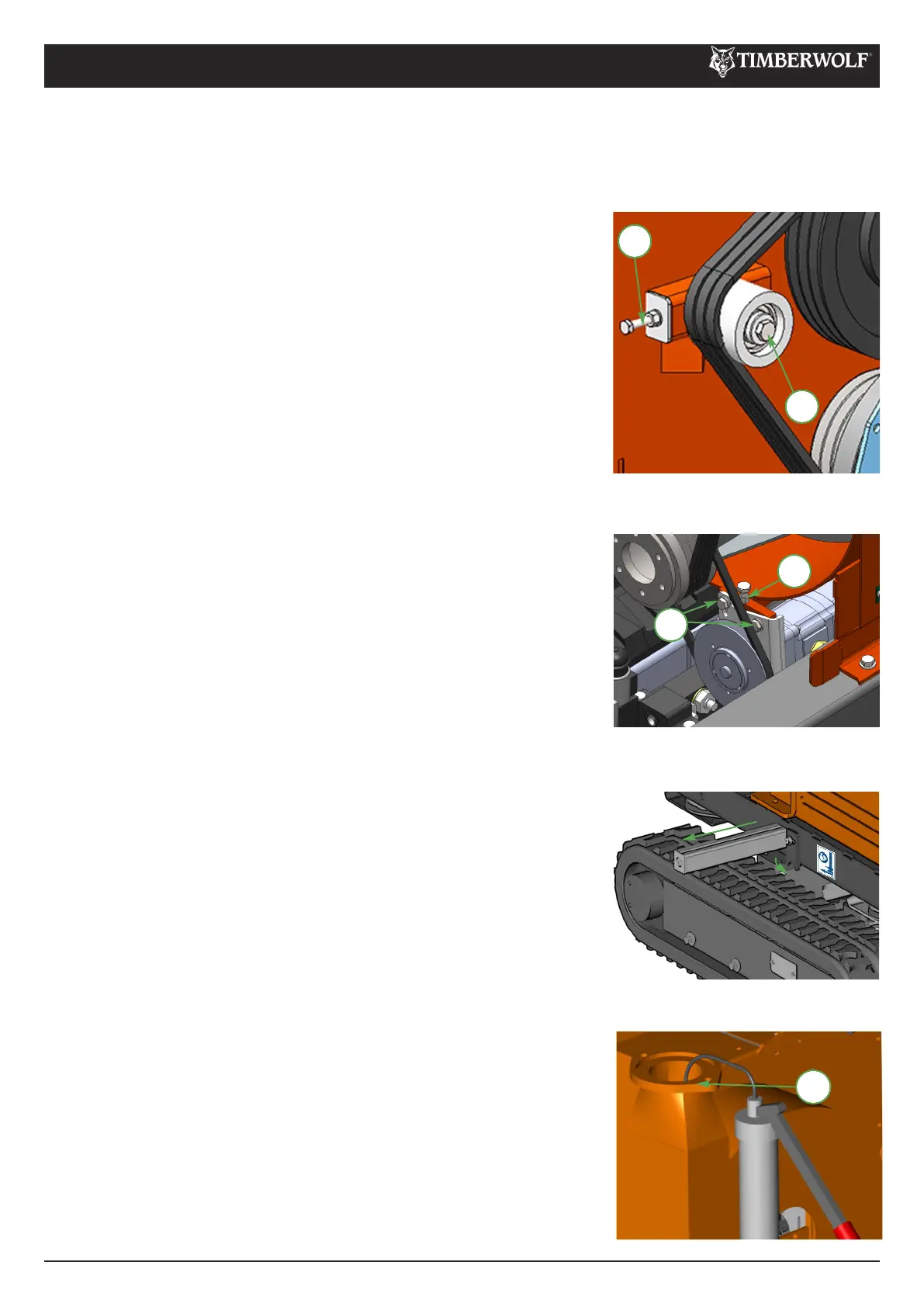 TIMBERWOLF®