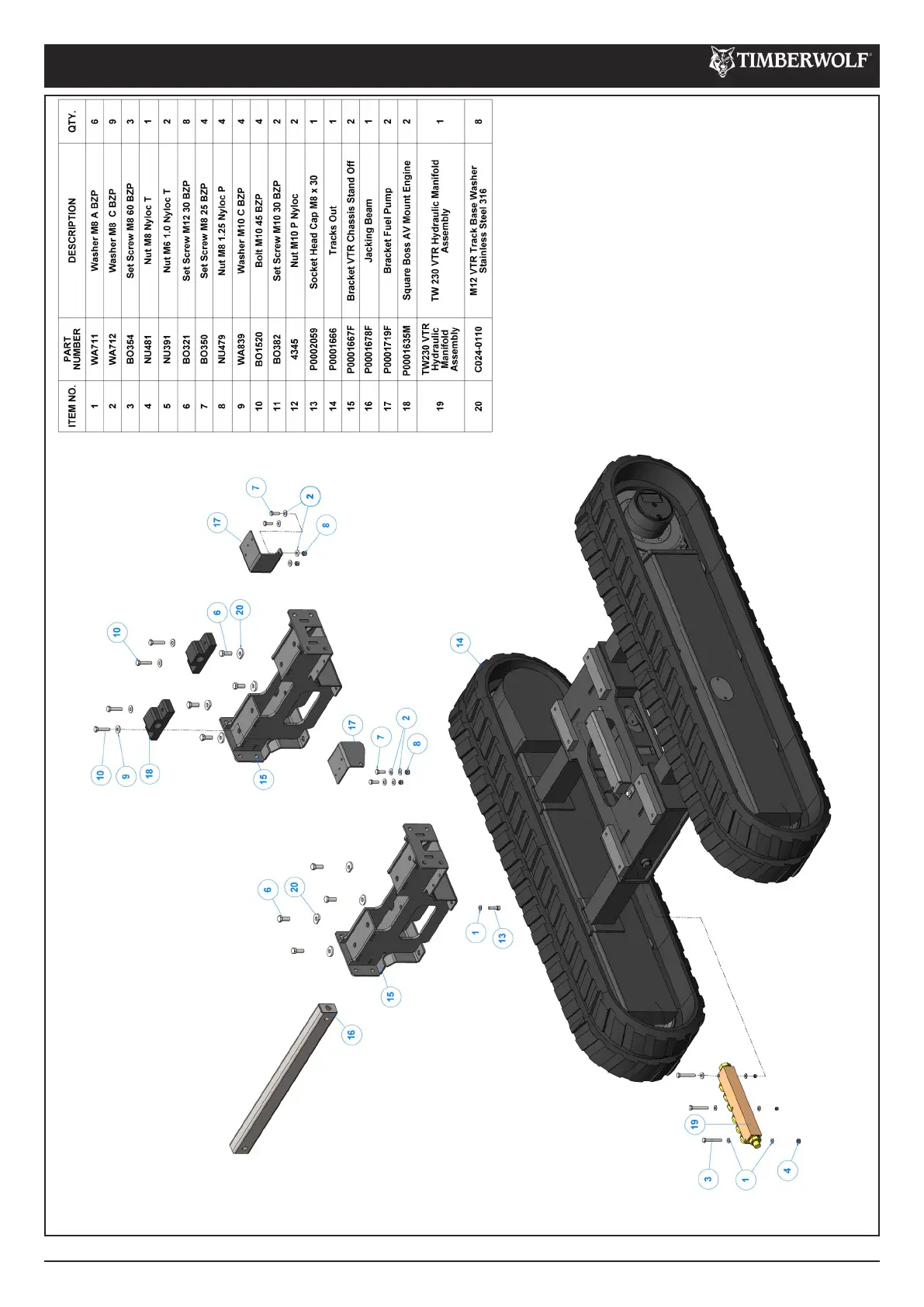 TIMBERWOLF

| ITEM NO. | PART NUMBER | DESCRIPTION | QTY. |
|---|---|---|---|
| 1 | WA711 | Washer M8 A BZP | 6 |
| 2 | WA712 | Washer M8 C BZP | 9 |
| 3 | BO354 | Set Screw M8 60 BZP | 3 |
| 4 | NU481 | Nut M8 Nyloc T | 1 |
| 5 | NU391 | Nut M6 1.0 Nyloc T | 2 |
| 6 | BO321 | Set Screw M12 30 BZP | 8 |
| 7 | BO350 | Set Screw M8 25 BZP | 4 |
| 8 | NU479 | Nut M8 1.25 Nyloc P | 4 |
| 9 | WA839 | Washer M10 C BZP | 4 |
| 10 | BO1520 | Bolt M10 45 BZP | 4 |
| 11 | BO382 | Set Screw M10 30 BZP | 2 |
| 12 | 4345 | Nut M10 P Nyloc | 2 |
| 13 | P0002059 | Socket Head Cap M8 x 30 | 1 |
| 14 | P0001666 | Tracks Out | 1 |
| 15 | P0001667F | Bracket VTR Chassis Stand Off | 2 |
| 16 | P0001678F | Jacking Beam | 1 |
| 17 | P0001719F | Bracket Fuel Pump | 2 |
| 18 | P0001635M | Square Boss AV Mount Engine | 2 |
| 19 | TW230 VTR Hydraulic Manifold Assembly | TW 230 VTR Hydraulic Manifold Assembly | 1 |
| 20 | C024-0110 | M12 VTR Track Base Washer Stainless Steel 316 | 8 |

7 2 17 8 10 6 20 14 10 9 18 15 17 7 2 8 6 20 1 13 15 16 19 3 1 4