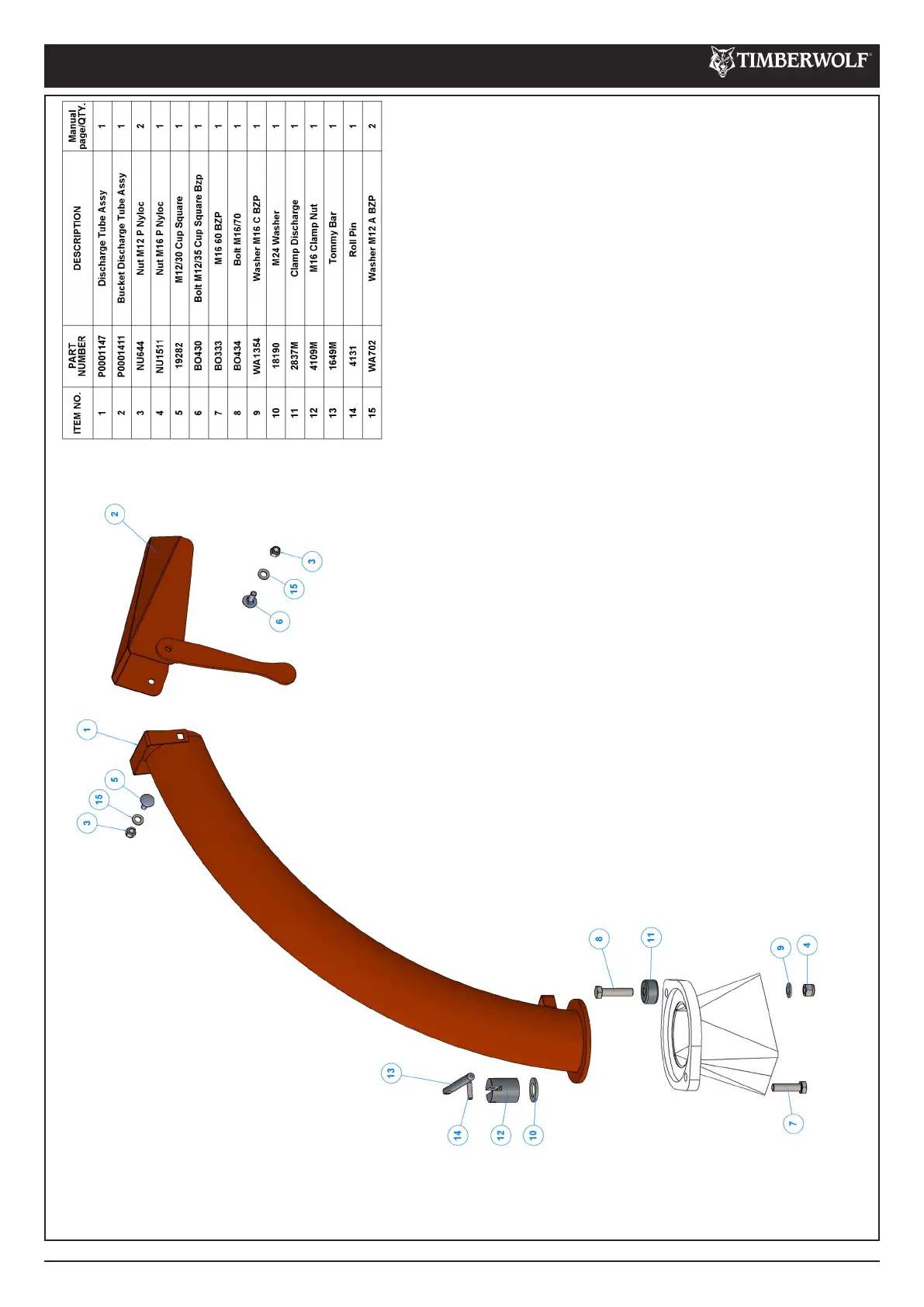 TIMBERWOLF®

| ITEM NO. | PART NUMBER | DESCRIPTION | Manual page/QTY. |
|---|---|---|---|
| 1 | P0001147 | Discharge Tube Assy | 1 |
| 2 | P0001411 | Bucket Discharge Tube Assy | 1 |
| 3 | NU644 | Nut M12 P Nyloc | 2 |
| 4 | NU1511 | Nut M16 P Nyloc | 1 |
| 5 | 19282 | M12/30 Cup Square | 1 |
| 6 | BO430 | Bolt M12/35 Cup Square Bzp | 1 |
| 7 | BO333 | M16 60 BZP | 1 |
| 8 | BO434 | Bolt M16/70 | 1 |
| 9 | WA1354 | Washer M16 C BZP | 1 |
| 10 | 18190 | M24 Washer | 1 |
| 11 | 2837M | Clamp Discharge | 1 |
| 12 | 4109M | M16 Clamp Nut | 1 |
| 13 | 1649M | Tommy Bar | 1 |
| 14 | 4131 | Roll Pin | 1 |
| 15 | WA702 | Washer M12 A BZP | 2 |

2
3
15
6
1
5
15
3
8
11
9
4
13
14
12
10
7