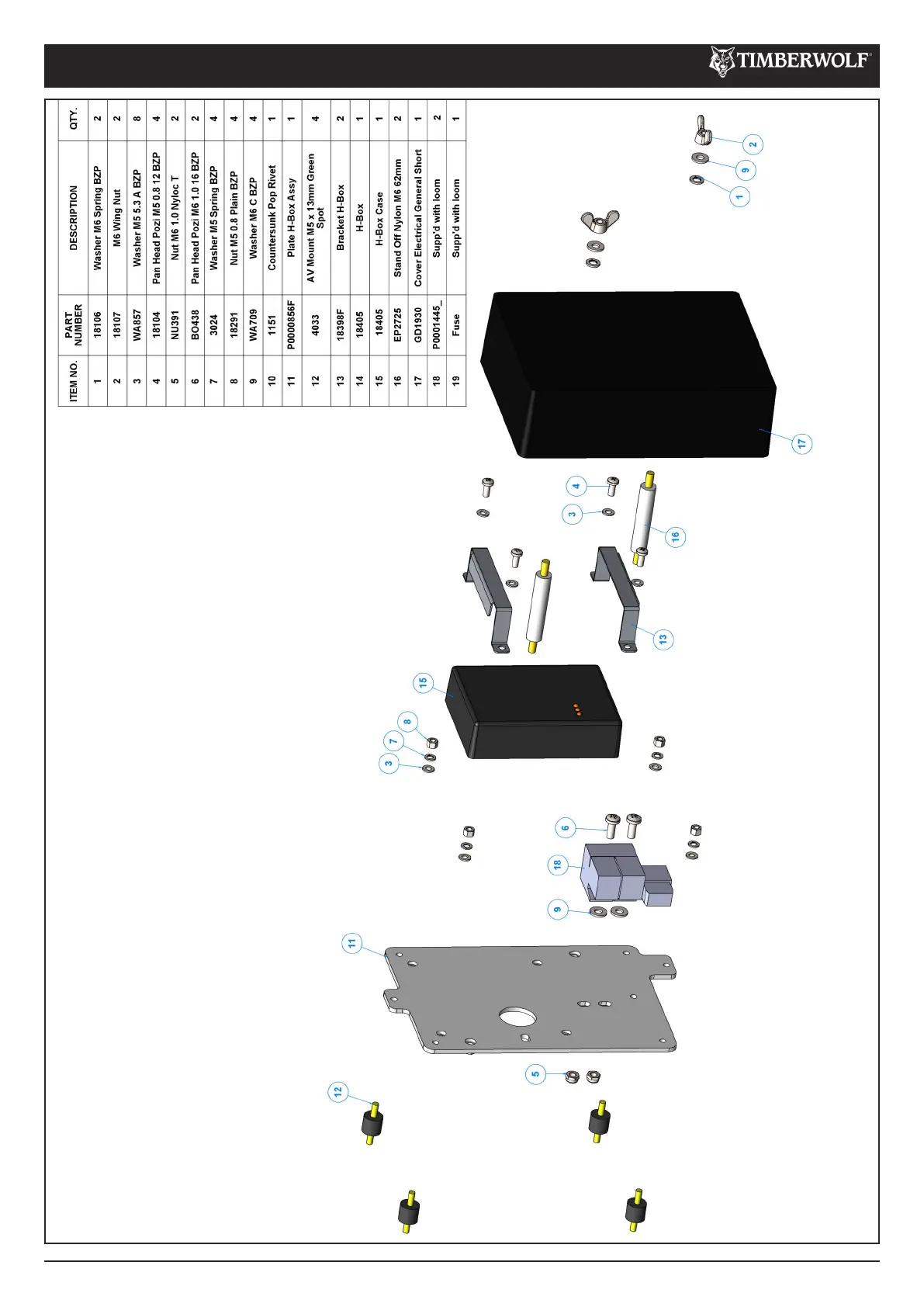 TIMBERWOLF®

| ITEM NO. | PART NUMBER | DESCRIPTION | QTY. |
|---|---|---|---|
| 1 | 18106 | Washer M6 Spring BZP | 2 |
| 2 | 18107 | M6 Wing Nut | 2 |
| 3 | WA857 | Washer M5 5.3 A BZP | 8 |
| 4 | 18104 | Pan Head Pozi M5 0.8 12 BZP | 4 |
| 5 | NU391 | Nut M6 1.0 Nyloc T | 2 |
| 6 | BO438 | Pan Head Pozi M6 1.0 16 BZP | 2 |
| 7 | 3024 | Washer M5 Spring BZP | 4 |
| 8 | 18291 | Nut M5 0.8 Plain BZP | 4 |
| 9 | WA709 | Washer M6 C BZP | 4 |
| 10 | 1151 | Countersunk Pop Rivet | 1 |
| 11 | P0000856F | Plate H-Box Assy | 1 |
| 12 | 4033 | AV Mount M5 x 13mm Green Spot | 4 |
| 13 | 18398F | Bracket H-Box | 2 |
| 14 | 18405 | H-Box | 1 |
| 15 | 18405 | H-Box Case | 1 |
| 16 | EP2725 | Stand Off Nylon M6 62mm | 2 |
| 17 | GD1930 | Cover Electrical General Short | 1 |
| 18 | P0001445_ | Supp'd with loom | 2 |
| 19 | Fuse | Supp'd with loom | 1 |

2
9
1
17
4
3
16
13
15
8
7
3
6
18
9
11
5
12