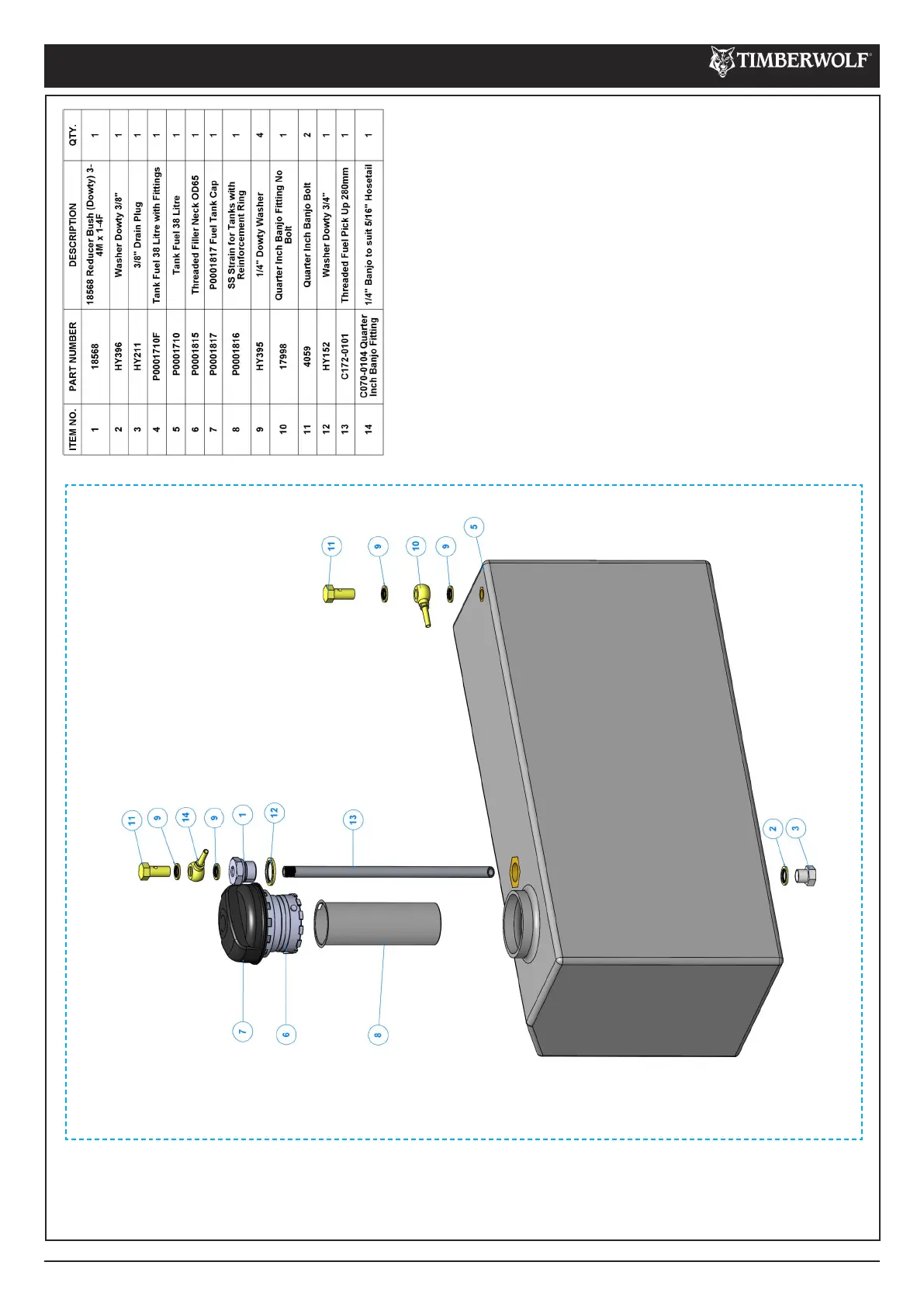 TIMBERWOLF®

| ITEM NO. | PART NUMBER | DESCRIPTION | QTY. |
|---|---|---|---|
| 1 | 18568 | 18568 Reducer Bush (Dowty) 3-4M x 1-4F | 1 |
| 2 | HY396 | Washer Dowty 3/8" | 1 |
| 3 | HY211 | 3/8" Drain Plug | 1 |
| 4 | P0001710F | Tank Fuel 38 Litre with Fittings | 1 |
| 5 | P0001710 | Tank Fuel 38 Litre | 1 |
| 6 | P0001815 | Threaded Filler Neck OD65 | 1 |
| 7 | P0001817 | P0001817 Fuel Tank Cap | 1 |
| 8 | P0001816 | SS Strain for Tanks with Reinforcement Ring | 1 |
| 9 | HY395 | 1/4" Dowty Washer | 4 |
| 10 | 17998 | Quarter Inch Banjo Fitting No Bolt | 1 |
| 11 | 4059 | Quarter Inch Banjo Bolt | 2 |
| 12 | HY152 | Washer Dowty 3/4" | 1 |
| 13 | C172-0101 | Threaded Fuel Pick Up 280mm | 1 |
| 14 | C070-0104 Quarter Inch Banjo Fitting | 1/4" Banjo to suit 5/16" Hosetail | 1 |

11 9 10 9 5 11 9 14 9 1 12 13 2 3 7 6 8