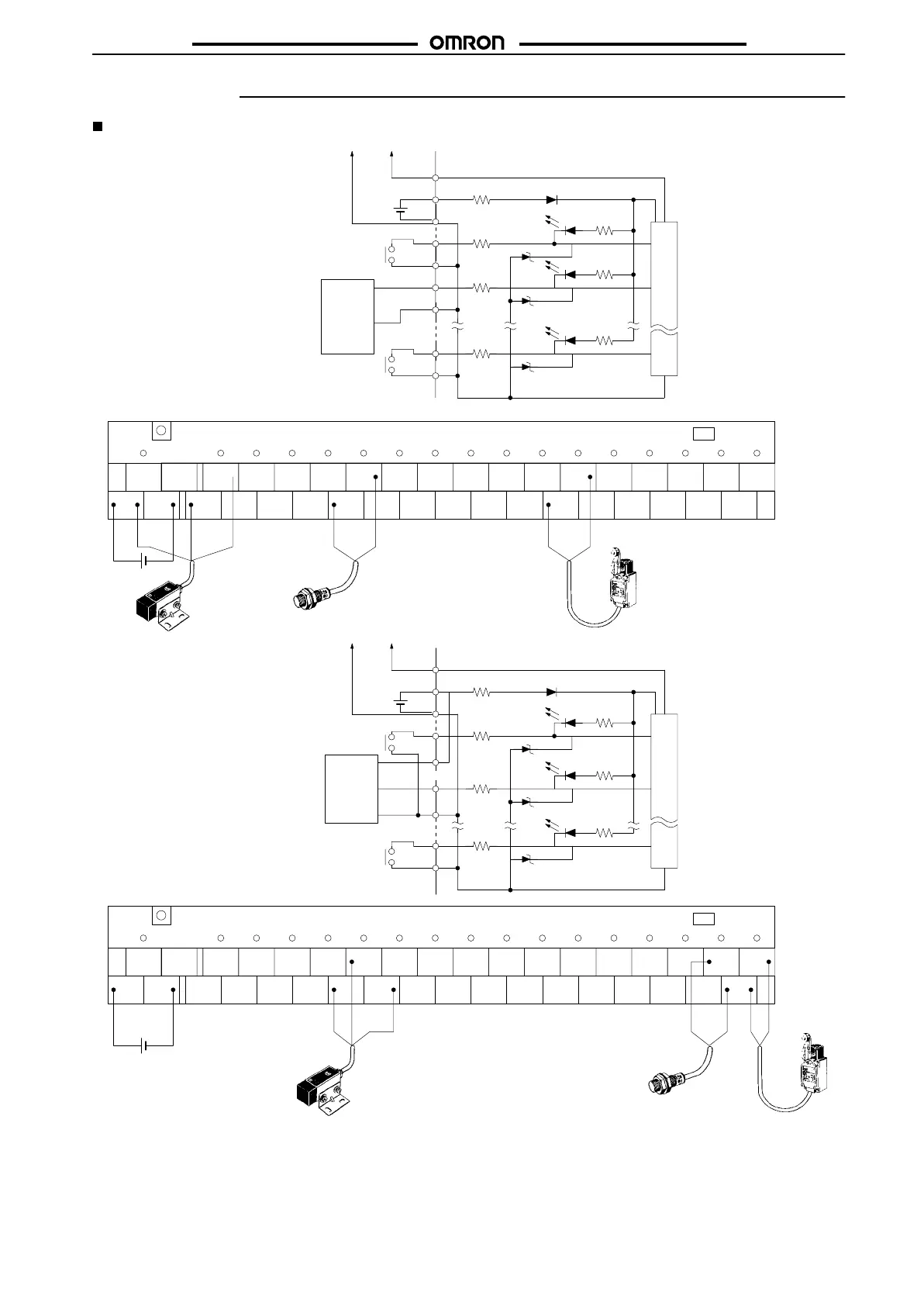 OMRON