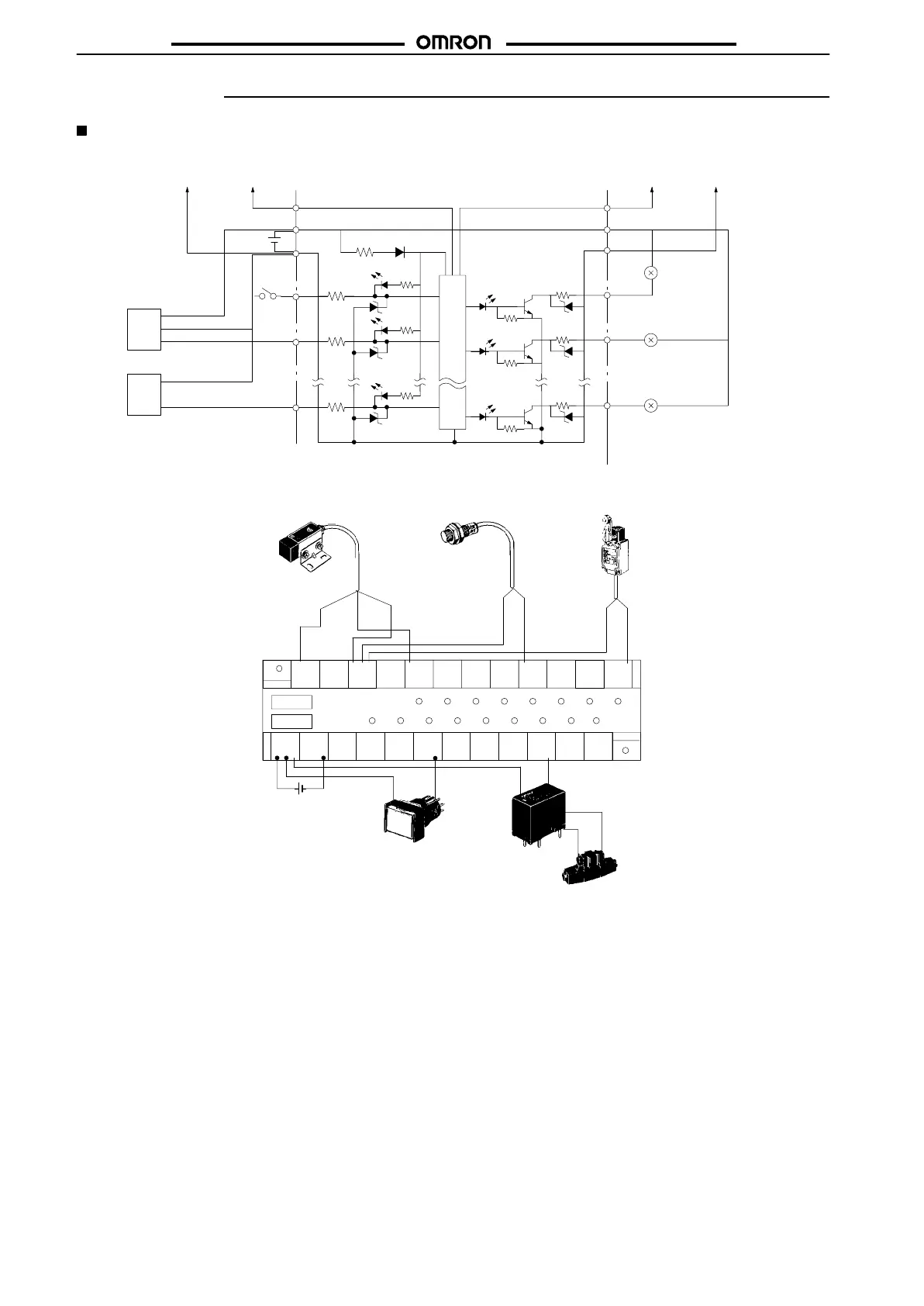 OMRON