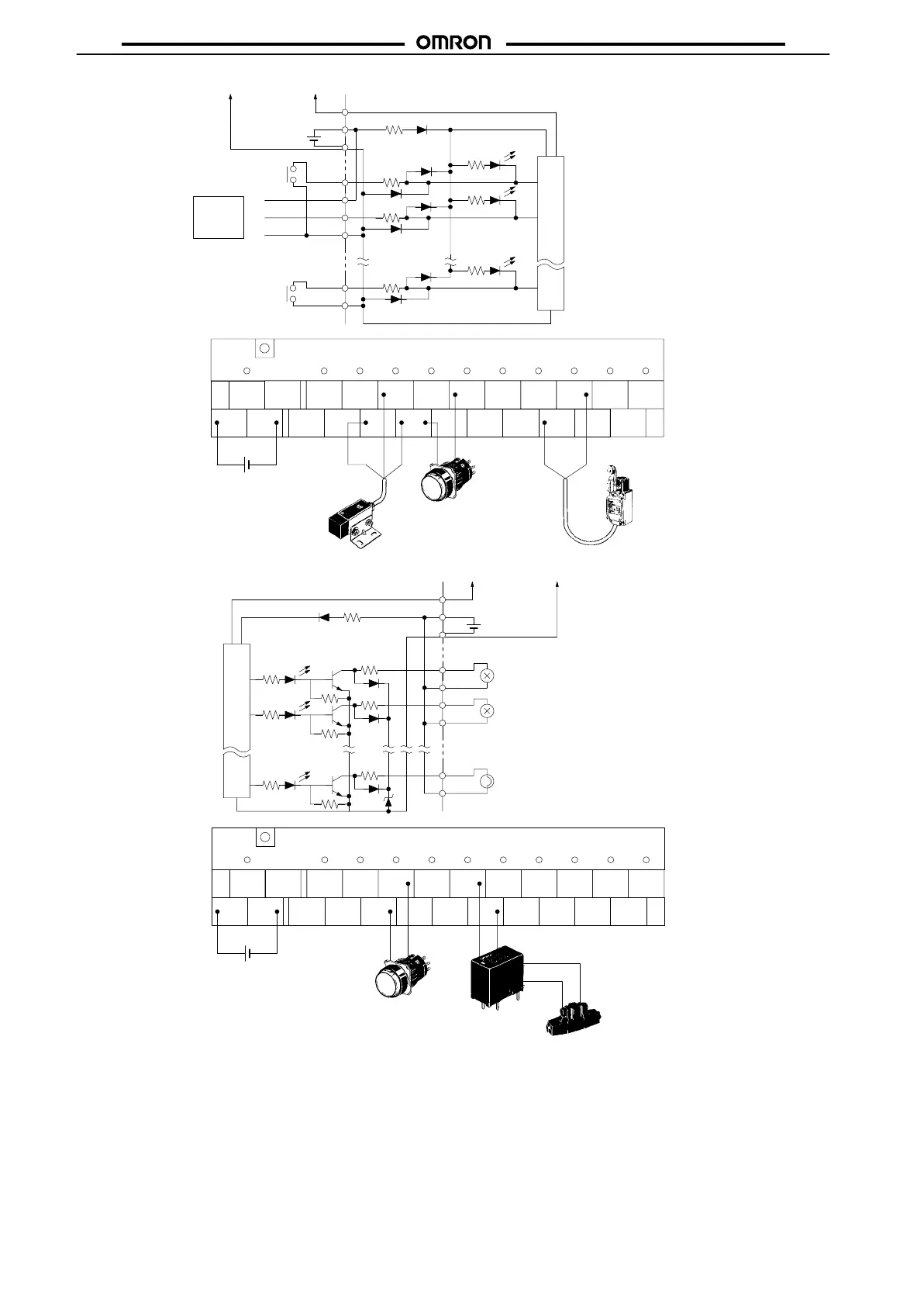 OMRON