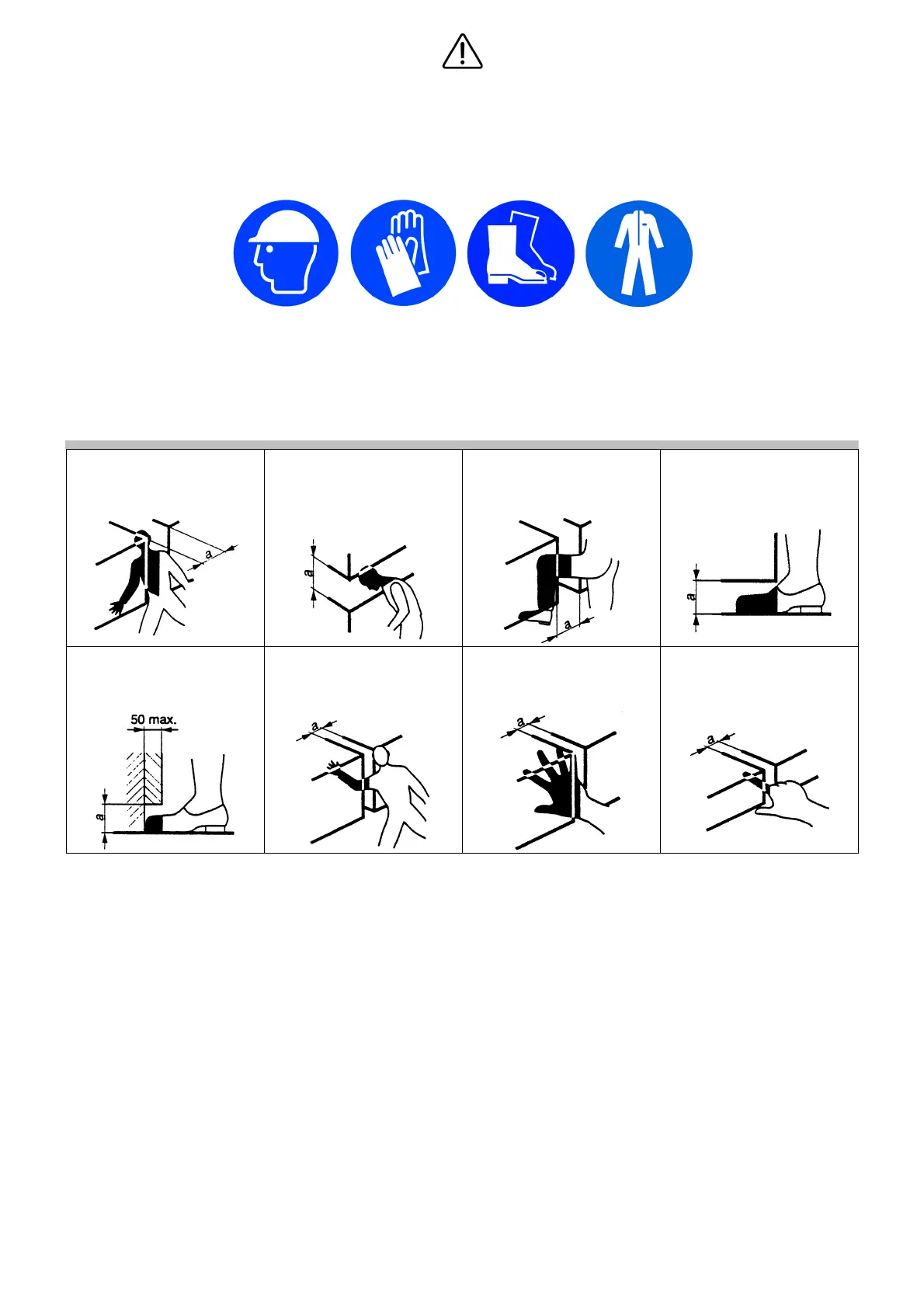 a

a

a

a

50 max.

a

a

a

a