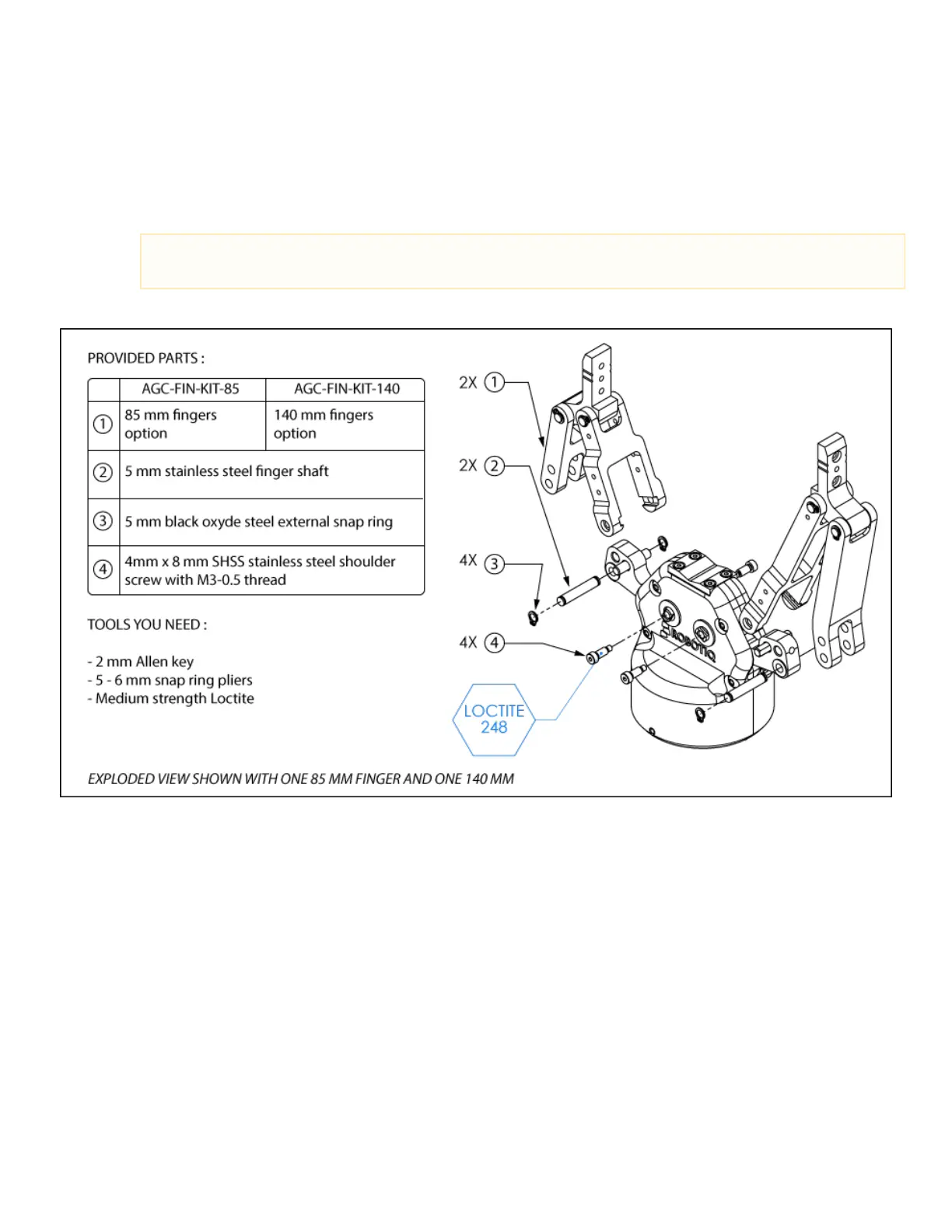 PROVIDED PARTS :

| | AGC-FIN-KIT-85 | AGC-FIN-KIT-140 |
|---|---|---|
| ① | 85 mm fingers option | 140 mm fingers option |
| ② | 5 mm stainless steel finger shaft | |
| ③ | 5 mm black oxyde steel external snap ring | |
| ④ | 4mm x 8 mm SHSS stainless steel shoulder screw with M3-0.5 thread | |

TOOLS YOU NEED :

- 2 mm Allen key
- 5 - 6 mm snap ring pliers
- Medium strength Loctite

2X ①
2X ②
4X ③
4X ④

LOCTITE 248

ROBOTIQ

EXPLODED VIEW SHOWN WITH ONE 85 MM FINGER AND ONE 140 MM