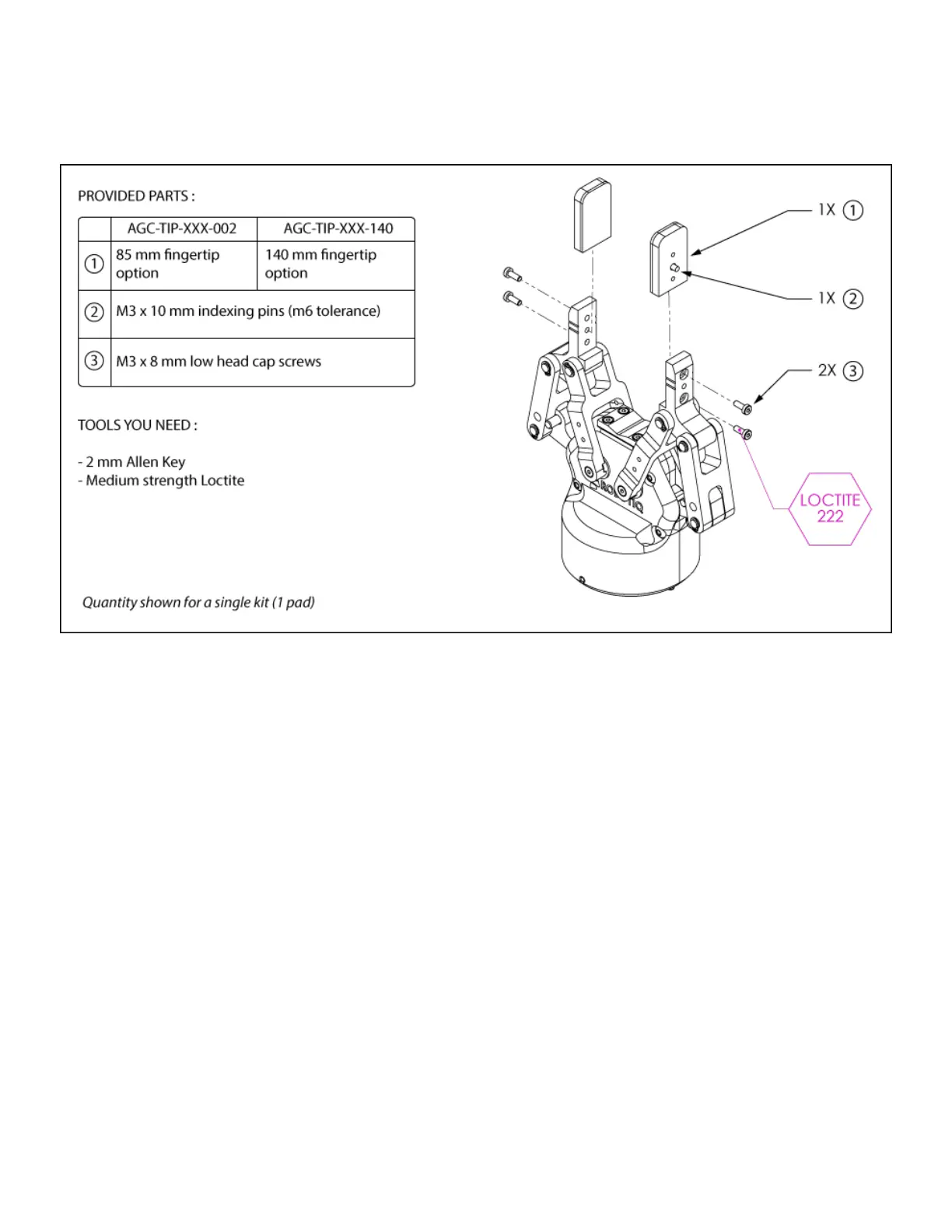 PROVIDED PARTS :

| | AGC-TIP-XXX-002 | AGC-TIP-XXX-140 |
|---|---|---|
| ① | 85 mm fingertip option | 140 mm fingertip option |
| ② | M3 x 10 mm indexing pins (m6 tolerance) | |
| ③ | M3 x 8 mm low head cap screws | |

TOOLS YOU NEED :

- 2 mm Allen Key
- Medium strength Loctite

Quantity shown for a single kit (1 pad)

1X ①

1X ②

2X ③

LOCTITE 222

ROBOTIQ