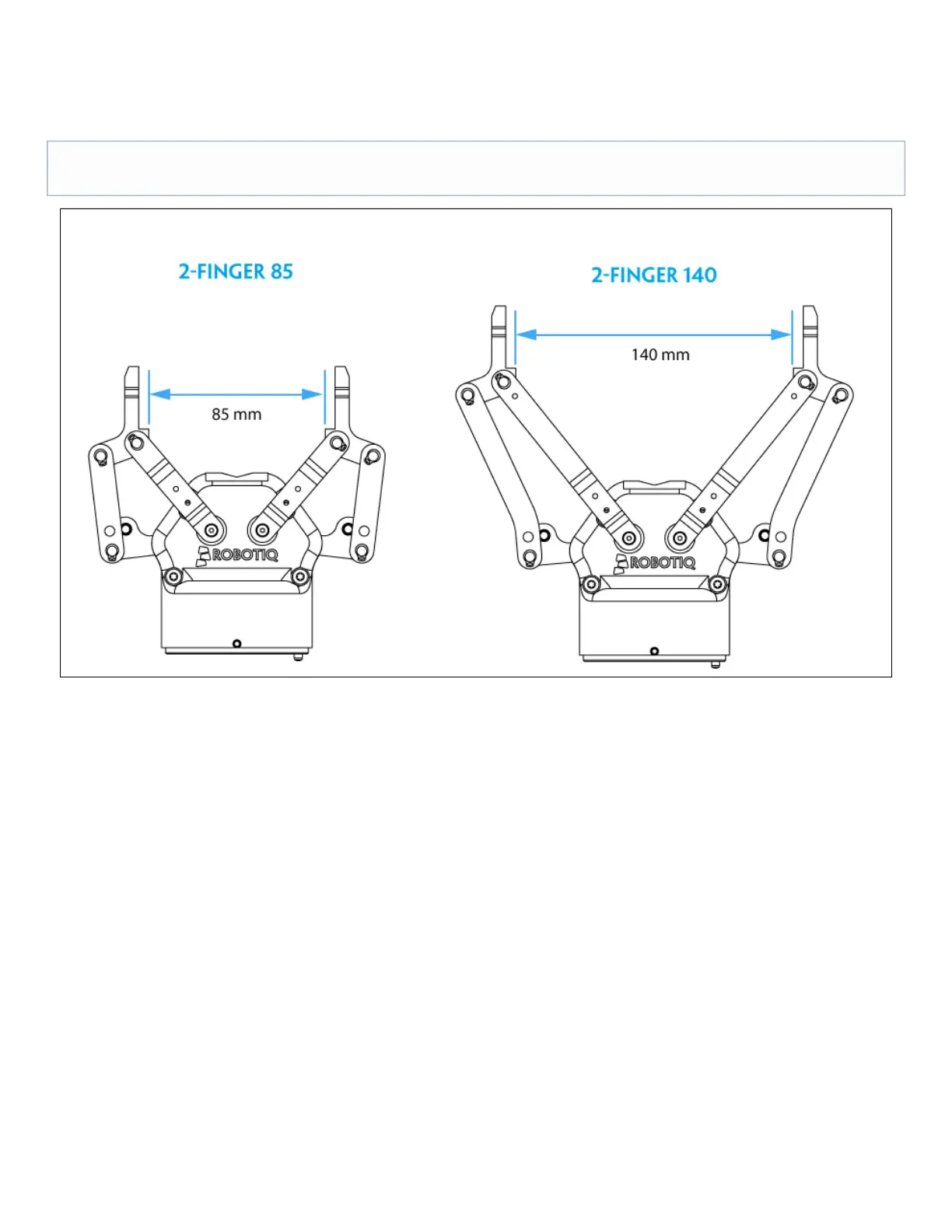 2-FINGER 85

85 mm

ROBOTIQ

2-FINGER 140

140 mm

ROBOTIQ