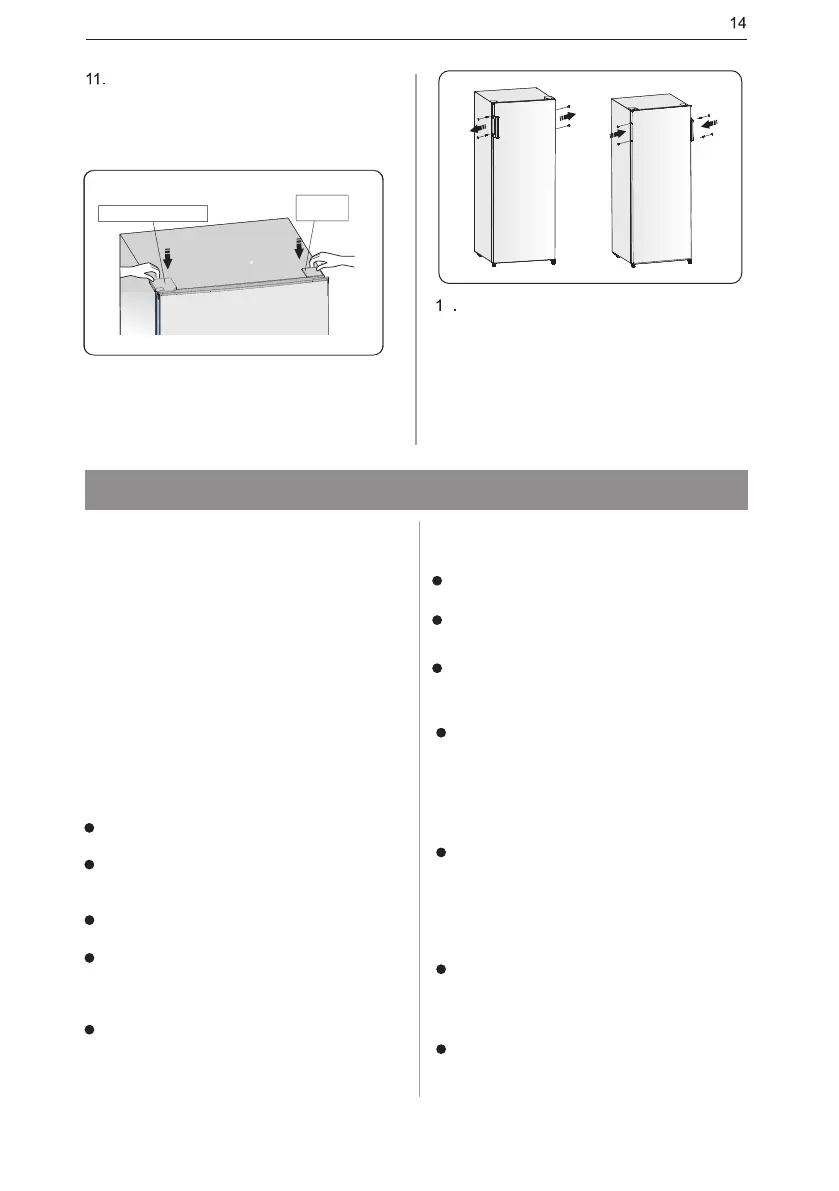 14

11.

1 .