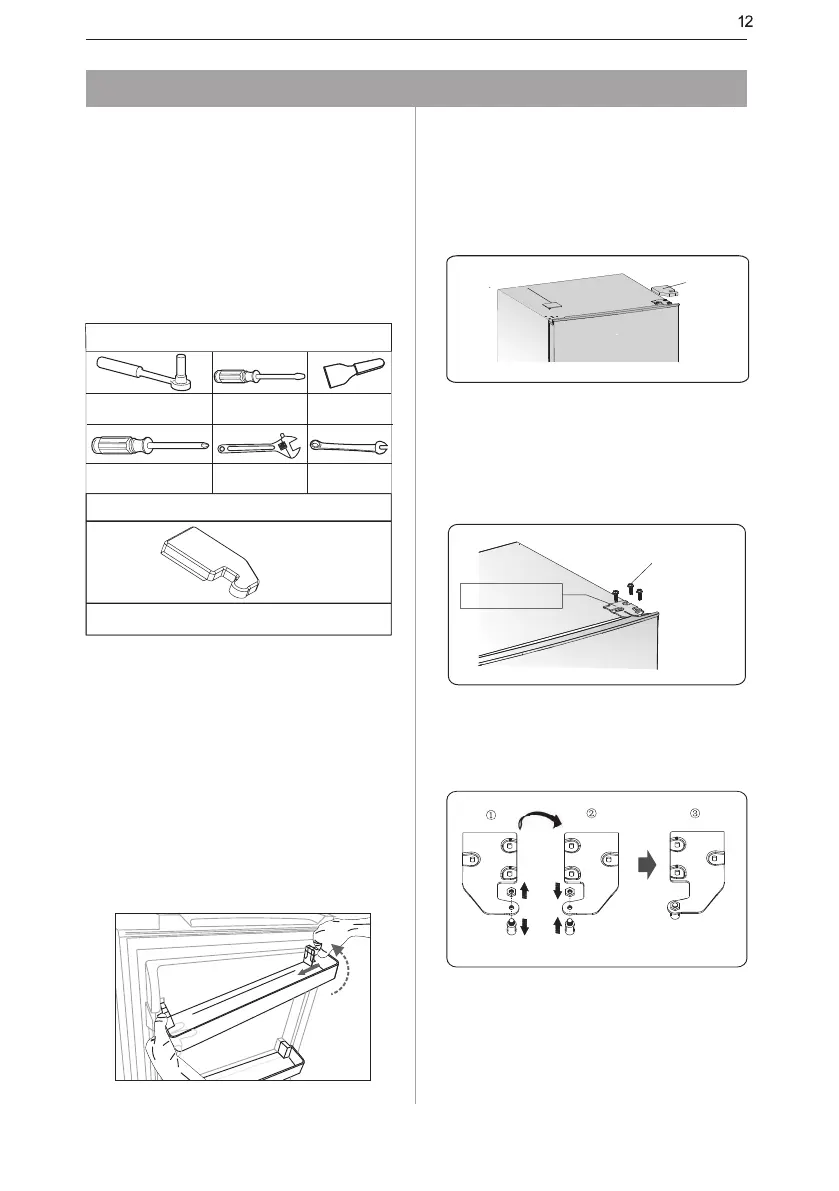 12

①

②

③