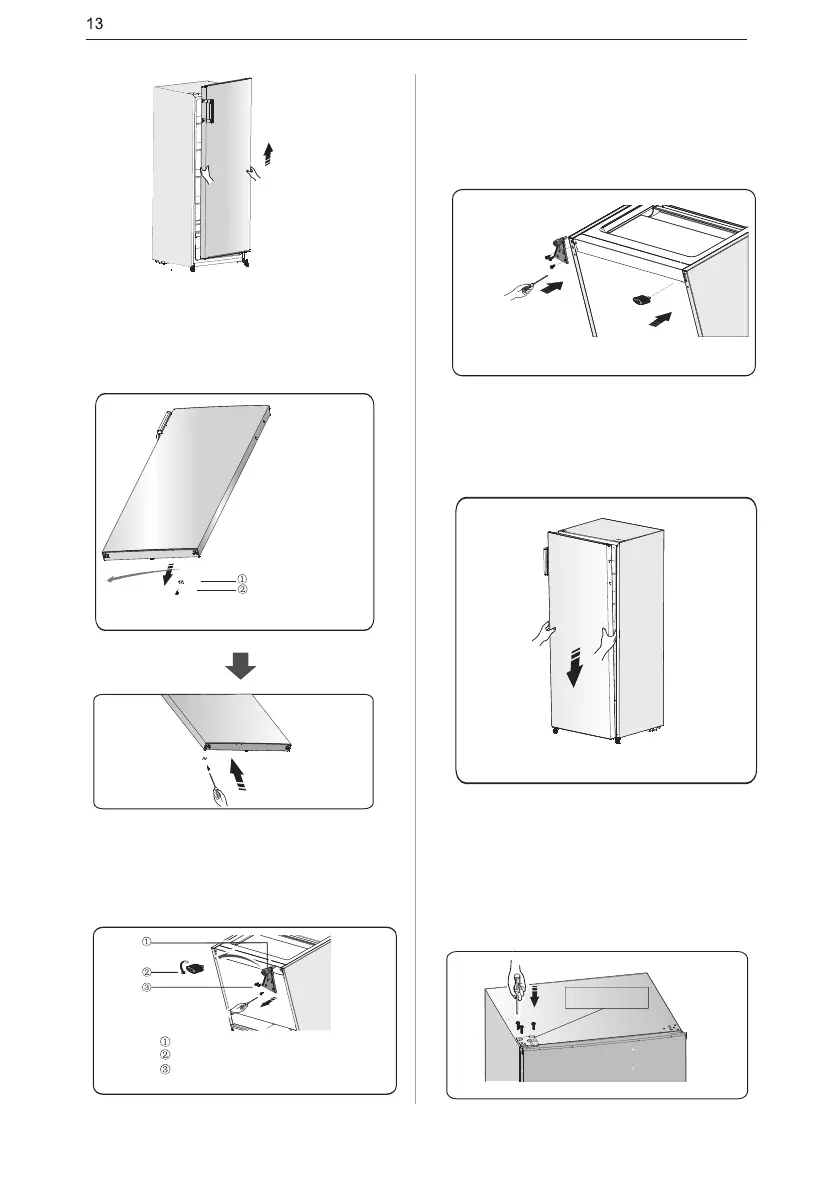 13

①
②

①
②
③
①
②
③