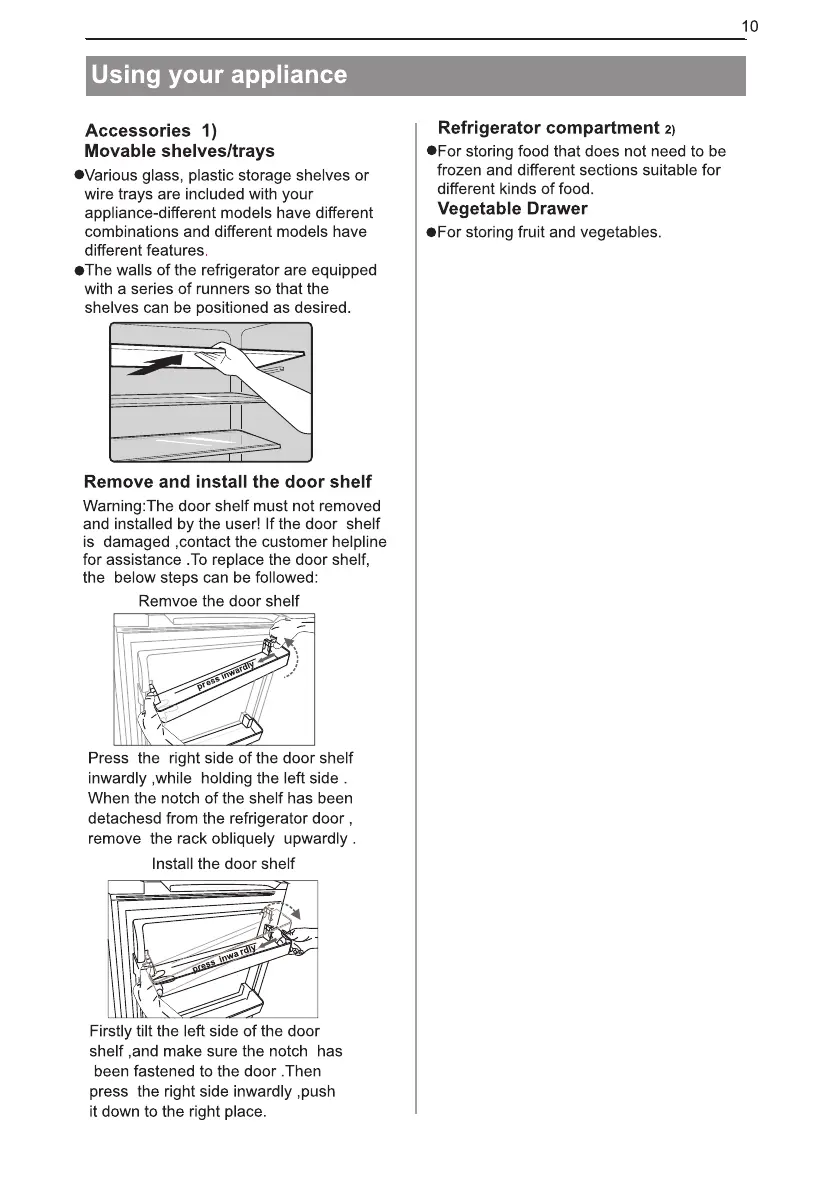 10

Using your appliance

Accessories 1)
Movable shelves/trays

●Various glass, plastic storage shelves or wire trays are included with your appliance-different models have different combinations and different models have different features.

●The walls of the refrigerator are equipped with a series of runners so that the shelves can be positioned as desired.

Remove and install the door shelf

Warning:The door shelf must not removed and installed by the user! If the door shelf is damaged ,contact the customer helpline for assistance .To replace the door shelf, the below steps can be followed:

Remvoe the door shelf

press inwardly

Press the right side of the door shelf inwardly ,while holding the left side . When the notch of the shelf has been detachesd from the refrigerator door , remove the rack obliquely upwardly .

Install the door shelf

press inwardly

Firstly tilt the left side of the door shelf ,and make sure the notch has been fastened to the door .Then press the right side inwardly ,push it down to the right place.

Refrigerator compartment 2)

●For storing food that does not need to be frozen and different sections suitable for different kinds of food.

Vegetable Drawer

●For storing fruit and vegetables.