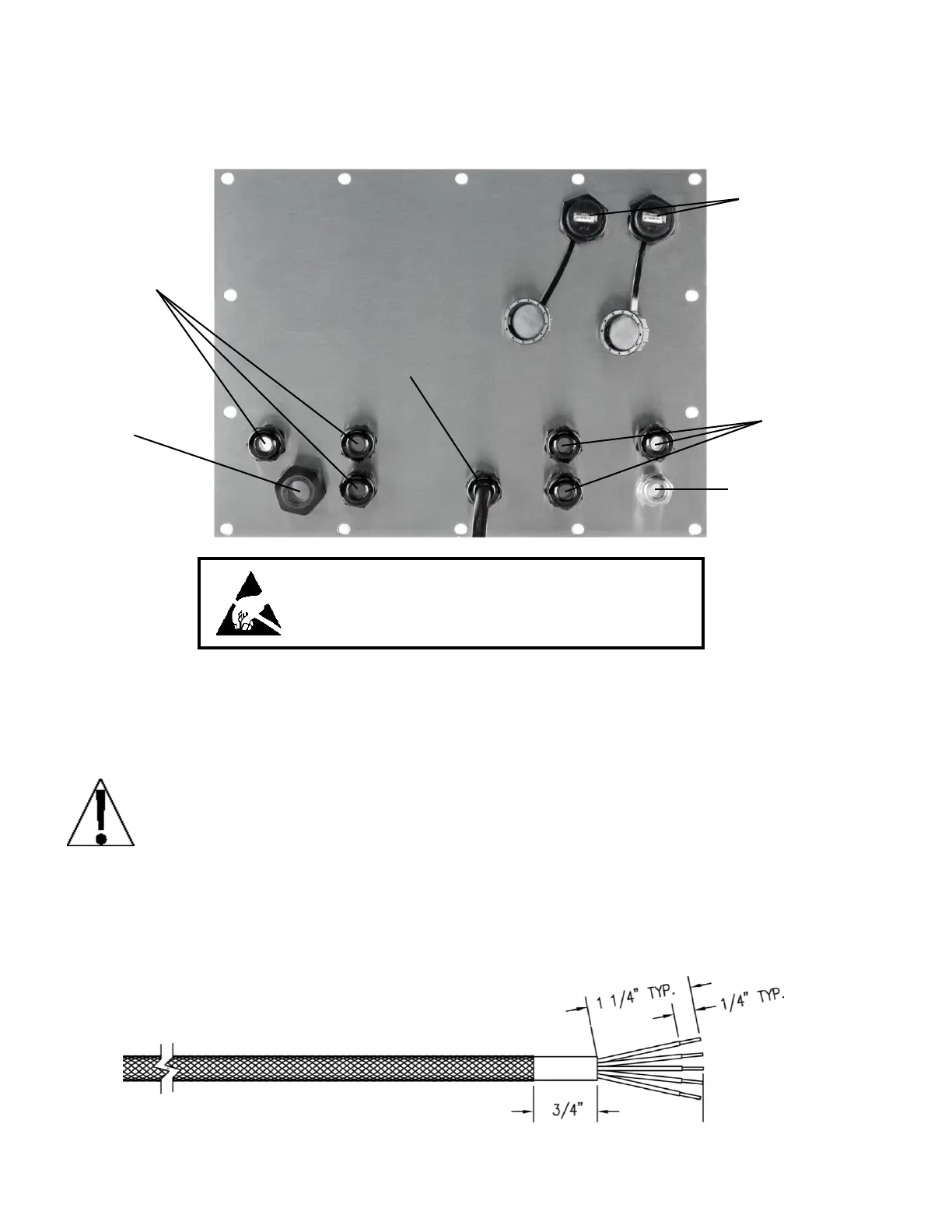 1 1/4" TYP.

1/4" TYP.

3/4"