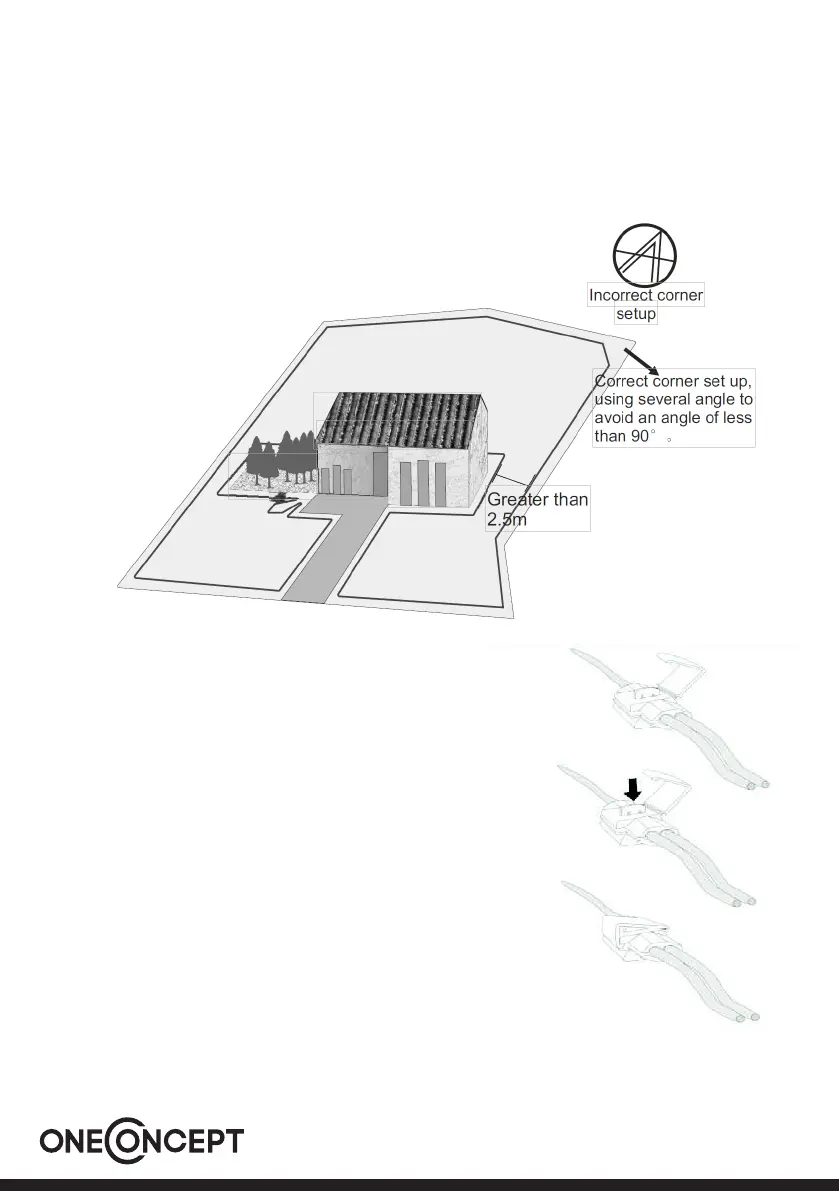 Incorrect corner setup

Correct corner set up, using several angle to avoid an angle of less than 90° 。

Greater than 2.5m

ONECONCEPT