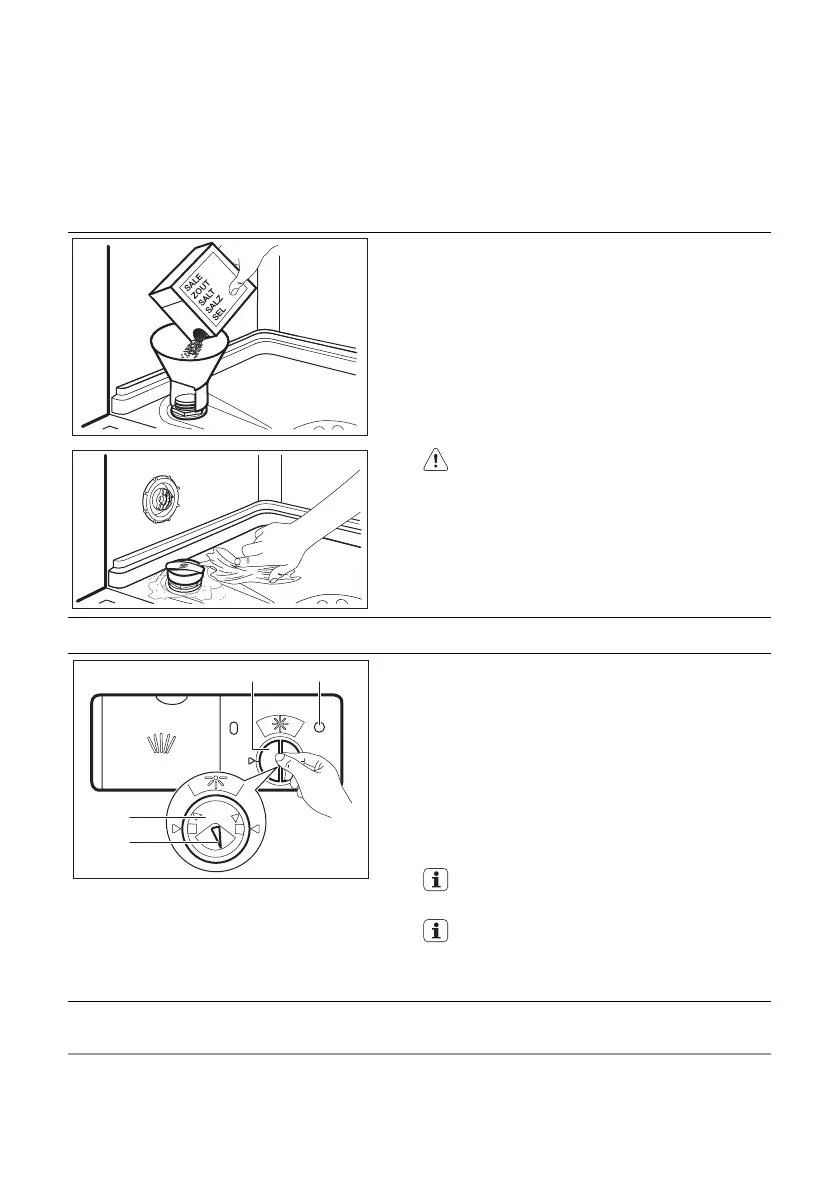 SALE
ZOUT
SALT
SALZ
SEL