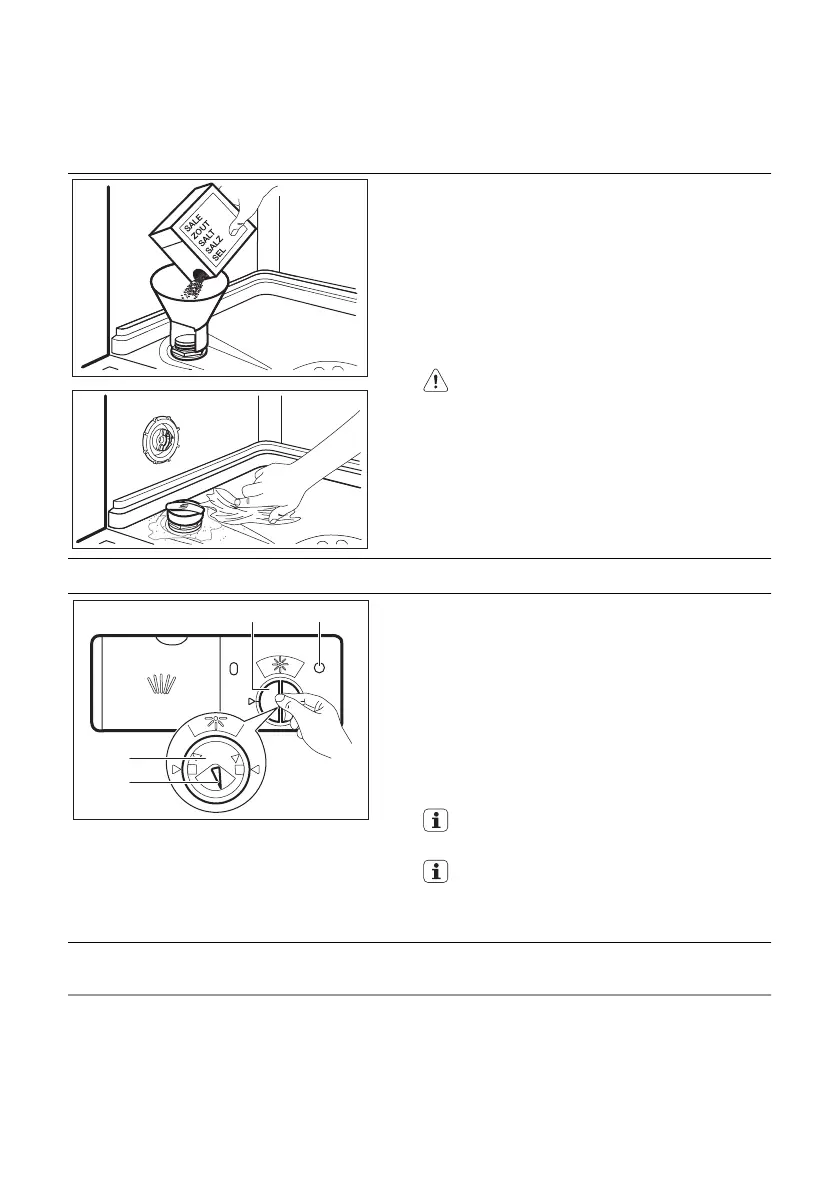 SALE
ZOUT
SALT
SALZ
SEL