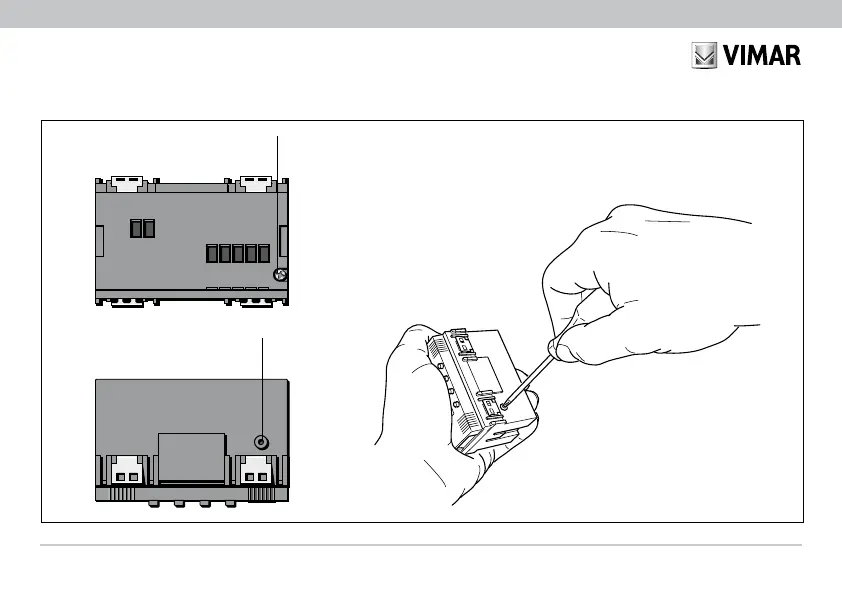 VIMAR