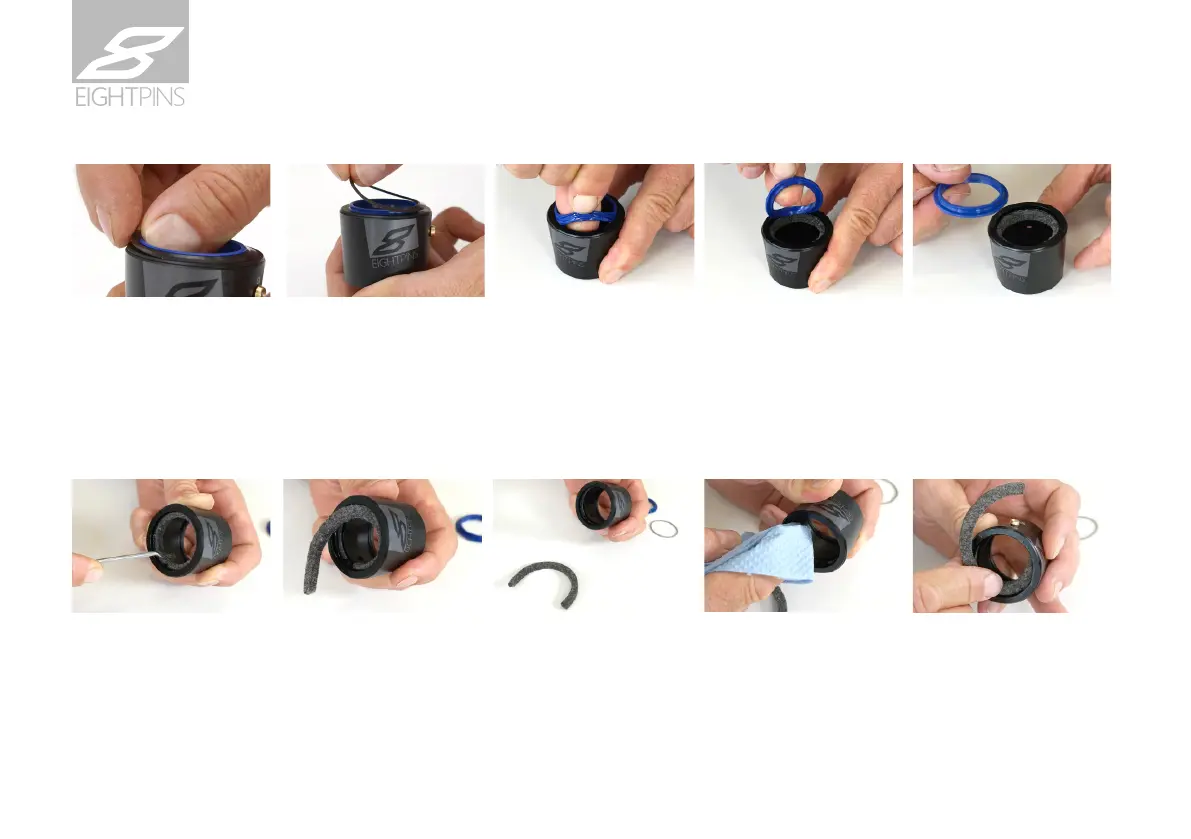 EIGHTPINS

EIGHTPINS