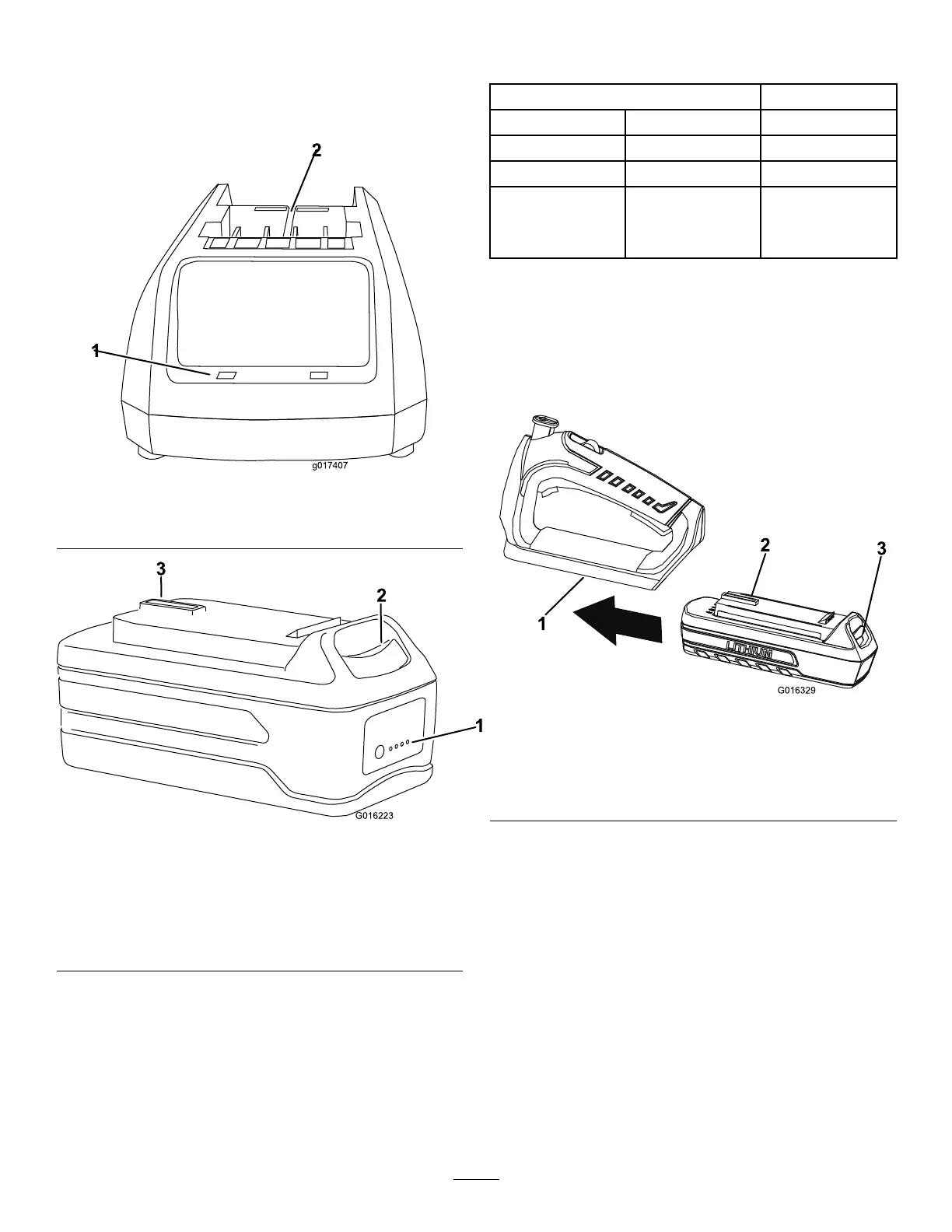 2

1

g017407

3

2

1

G016223

2

3

1

LITHIUM

G016329