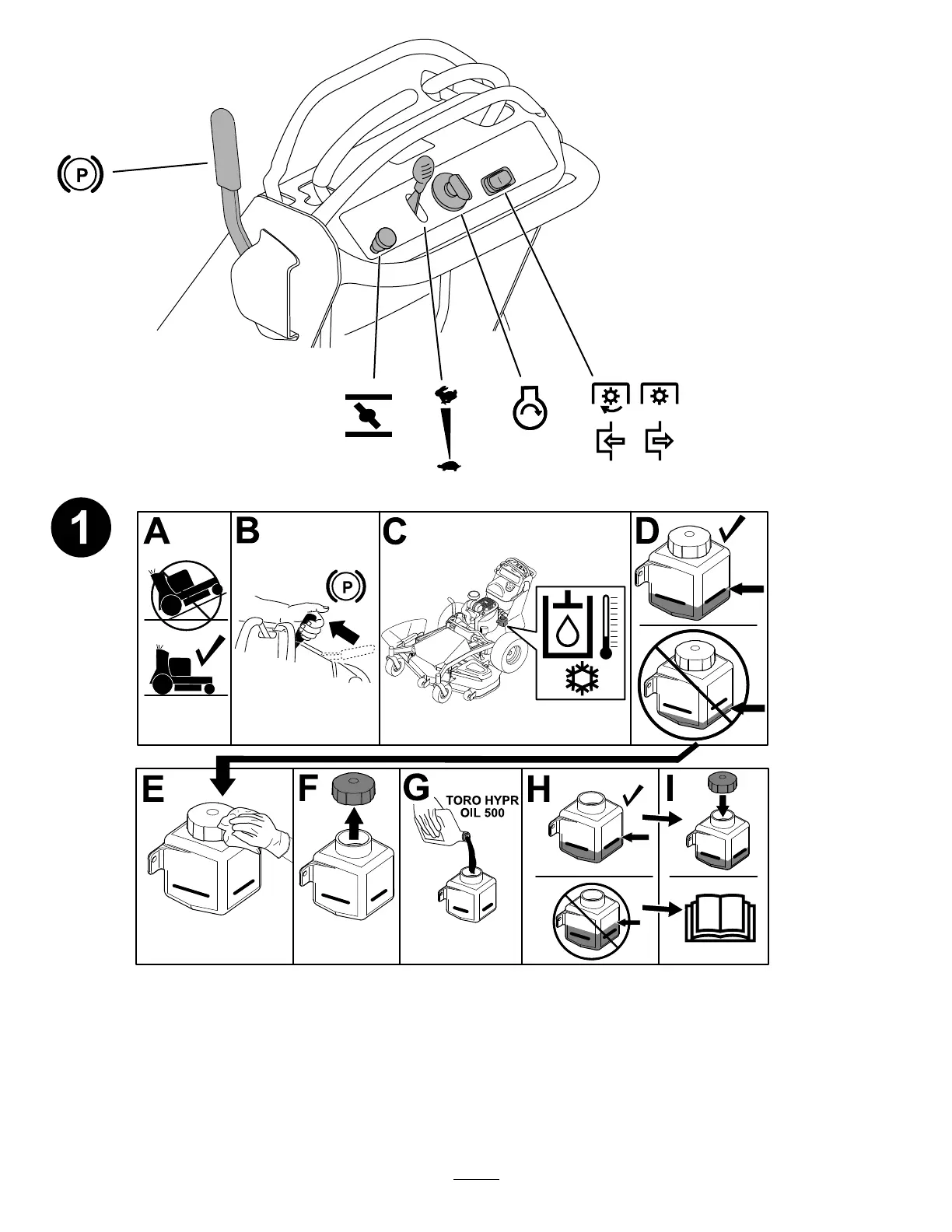 P

1

A

B

P

C

D

E

F

G

TORO HYPR OIL 500

H

I