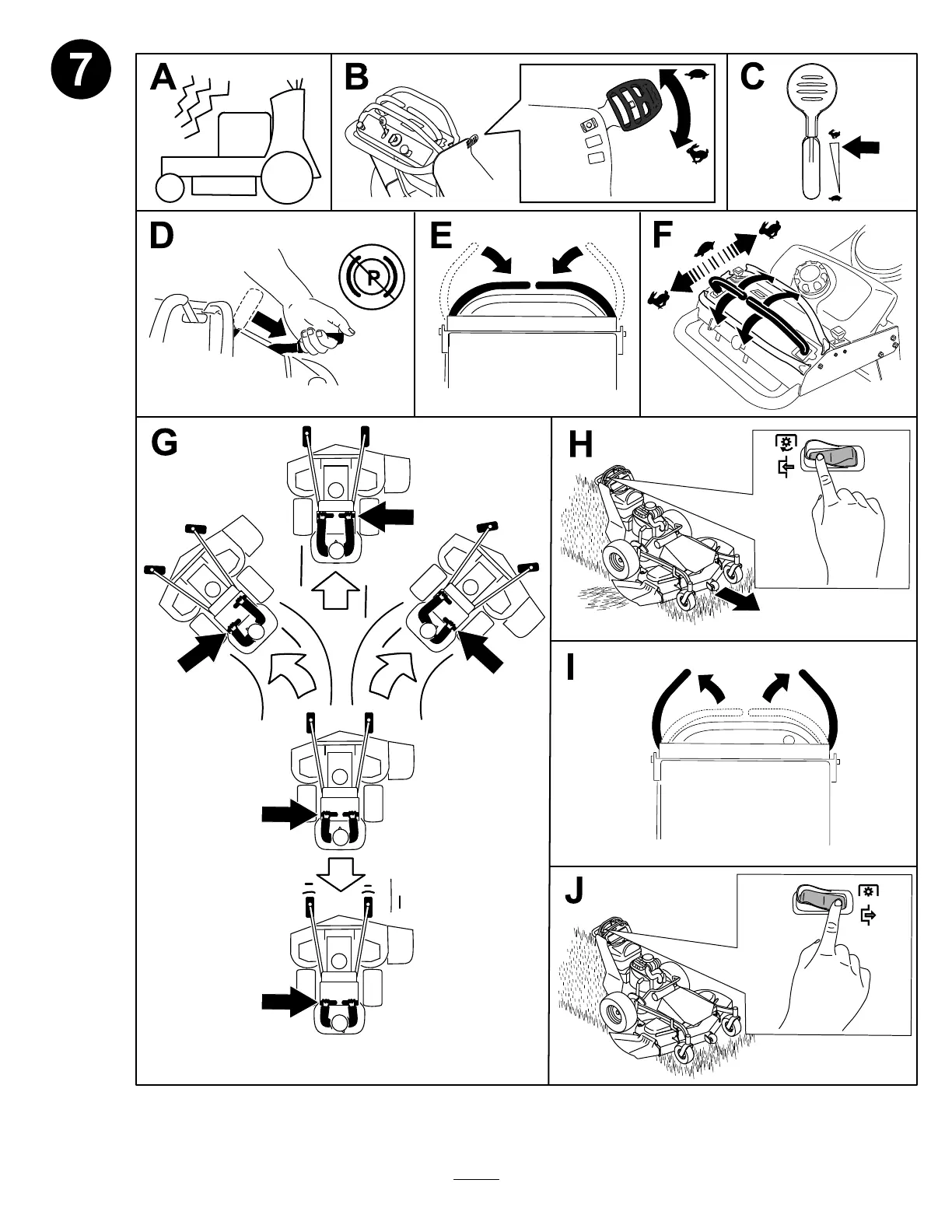 7

A

B

C

D

P

E

F

G

H

I

J