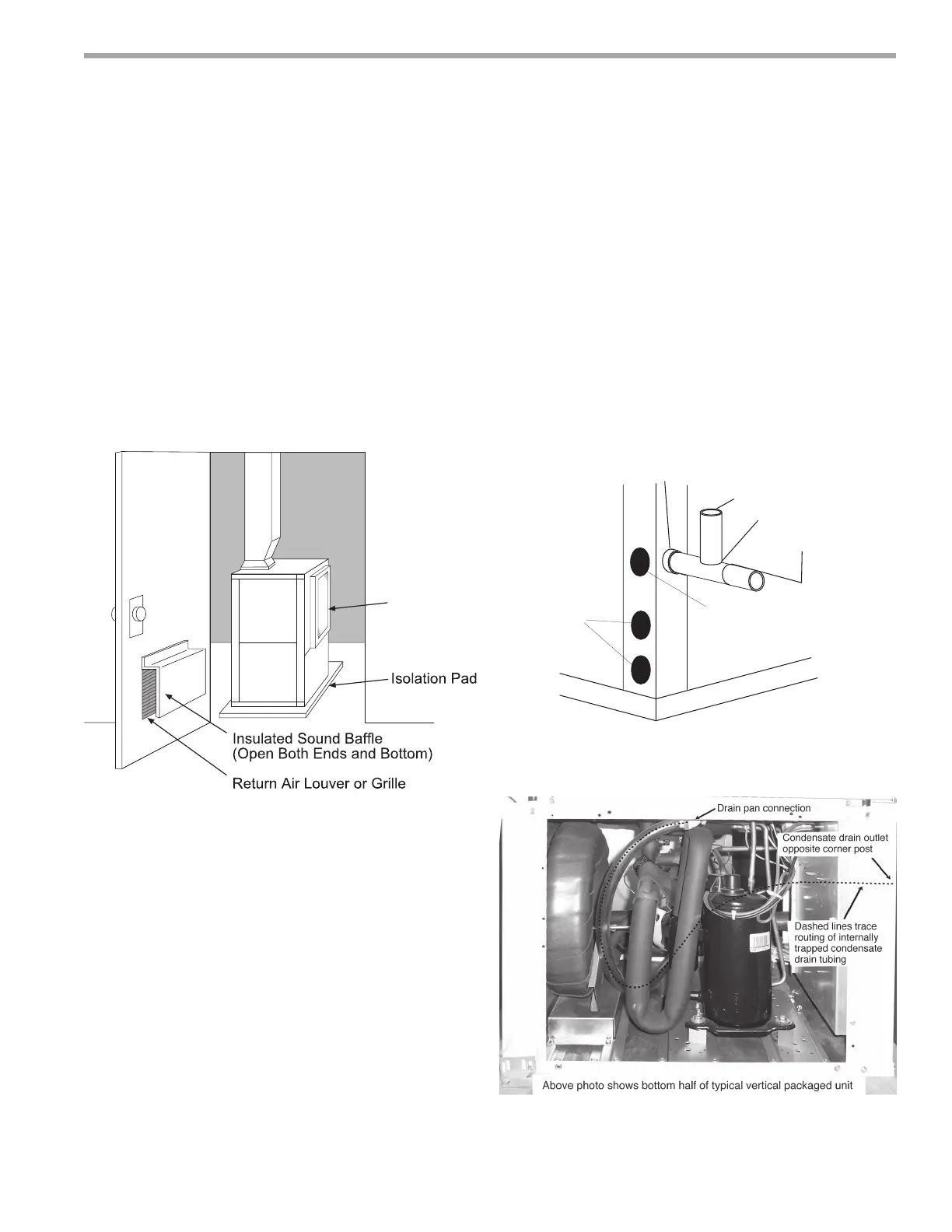 Isolation Pad

Insulated Sound Baffle (Open Both Ends and Bottom)

Return Air Louver or Grille

Drain pan connection

Condensate drain outlet opposite corner post

Dashed lines trace routing of internally trapped condensate drain tubing

Above photo shows bottom half of typical vertical packaged unit