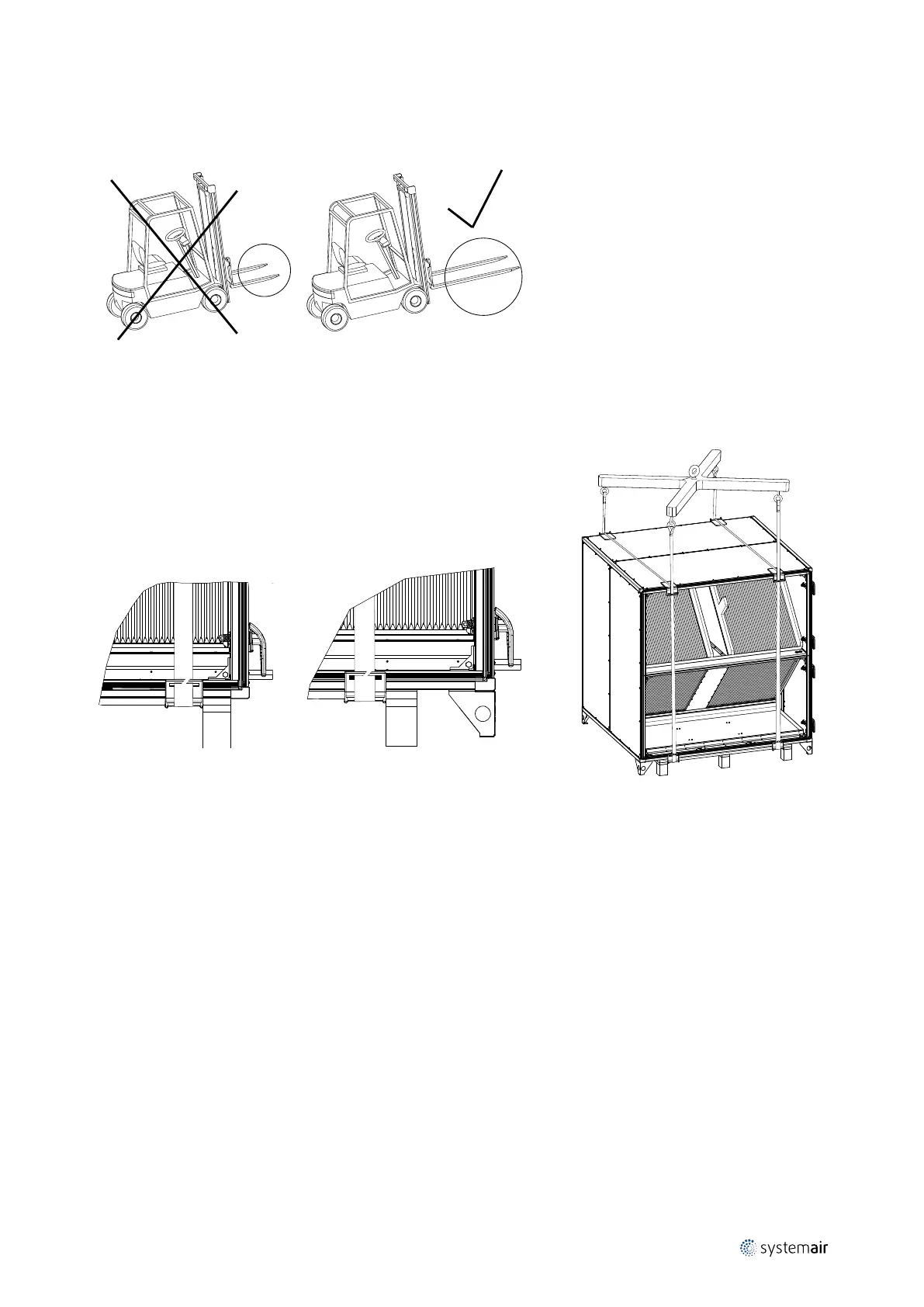 systemair