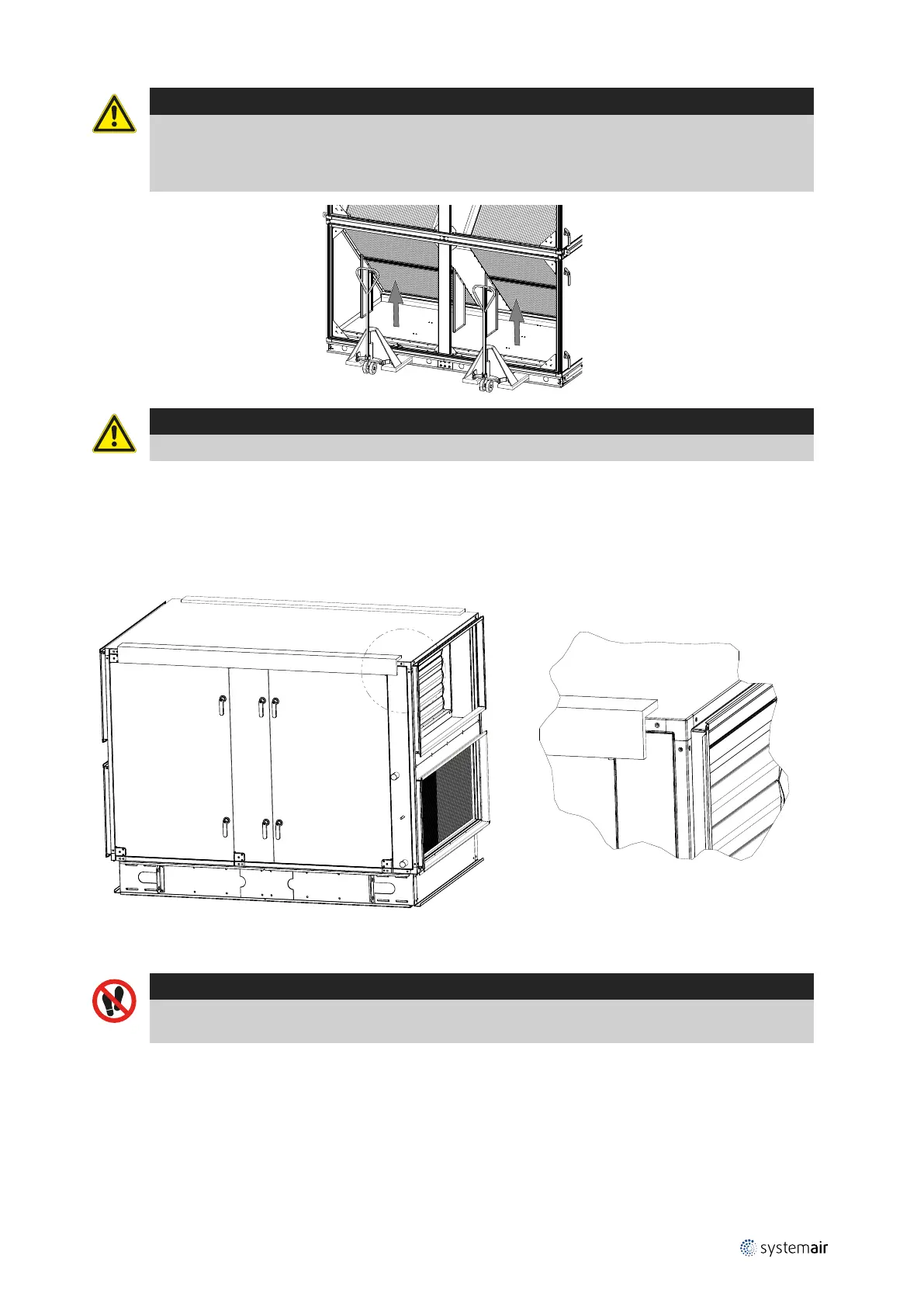 systemair