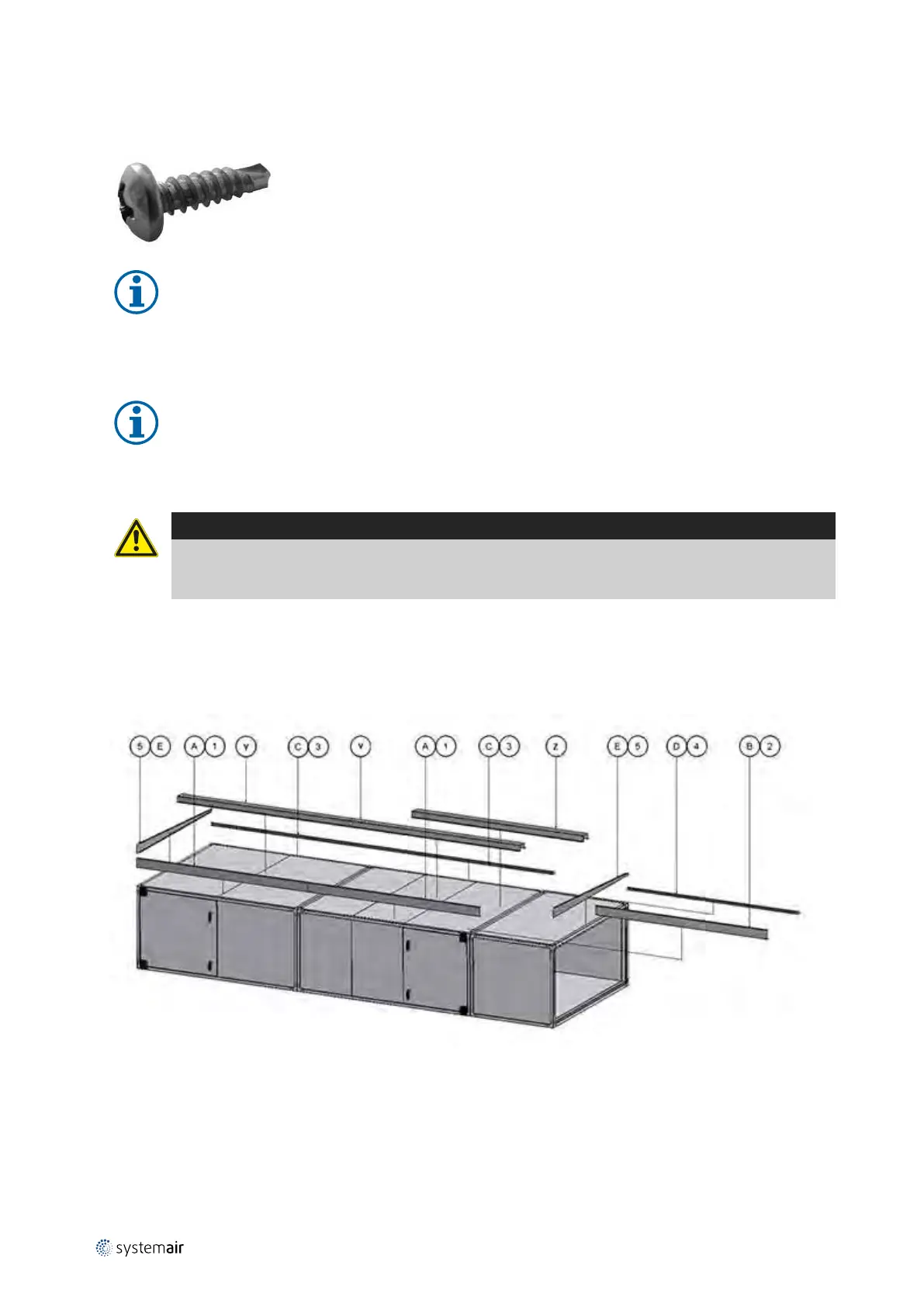 5 E A 1 Y C 3 Y A 1 C 3 Z E 5 D 4 B 2

systemair