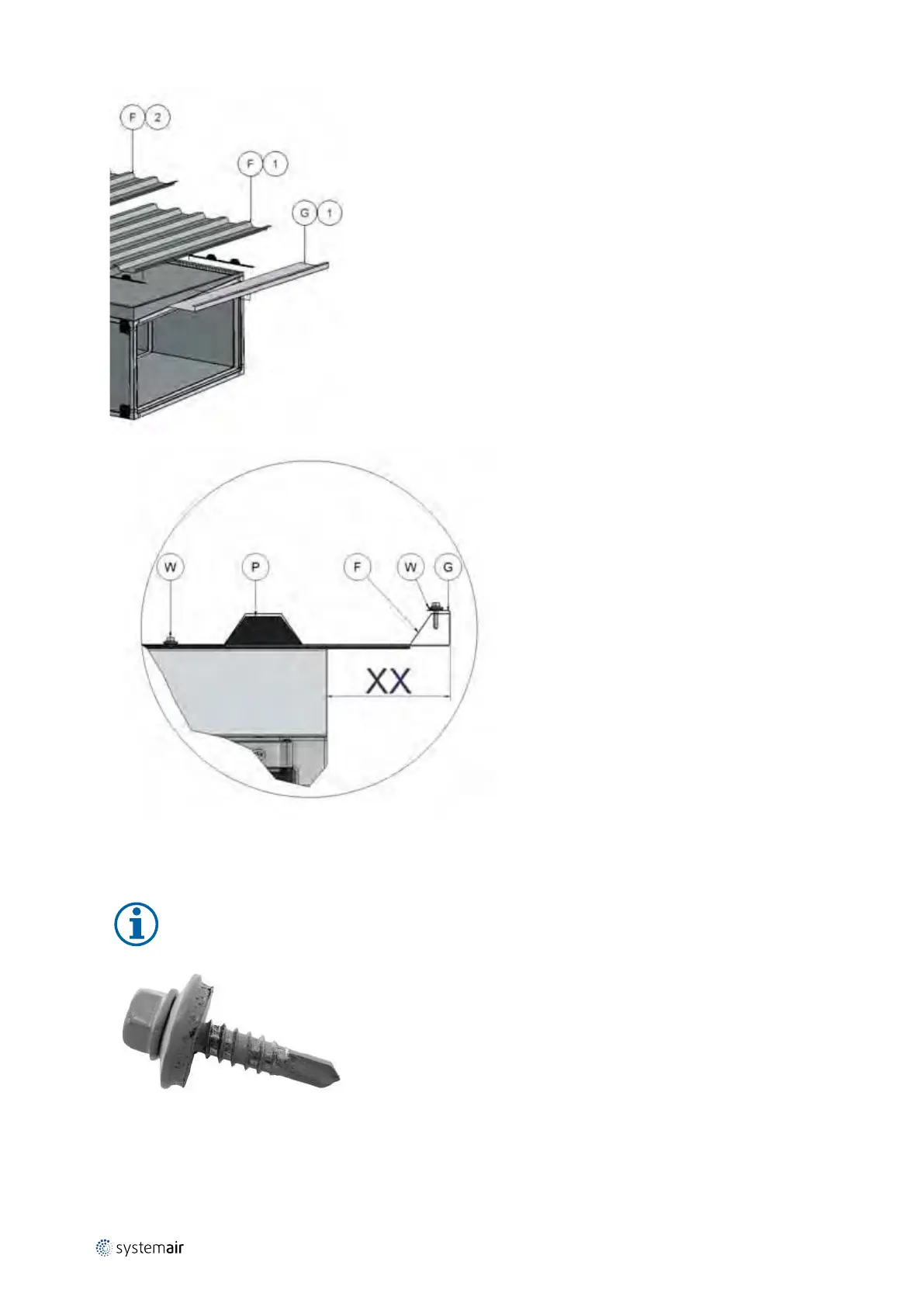 F 2

F 1

G 1

W

P

F

W

G

XX

systemair