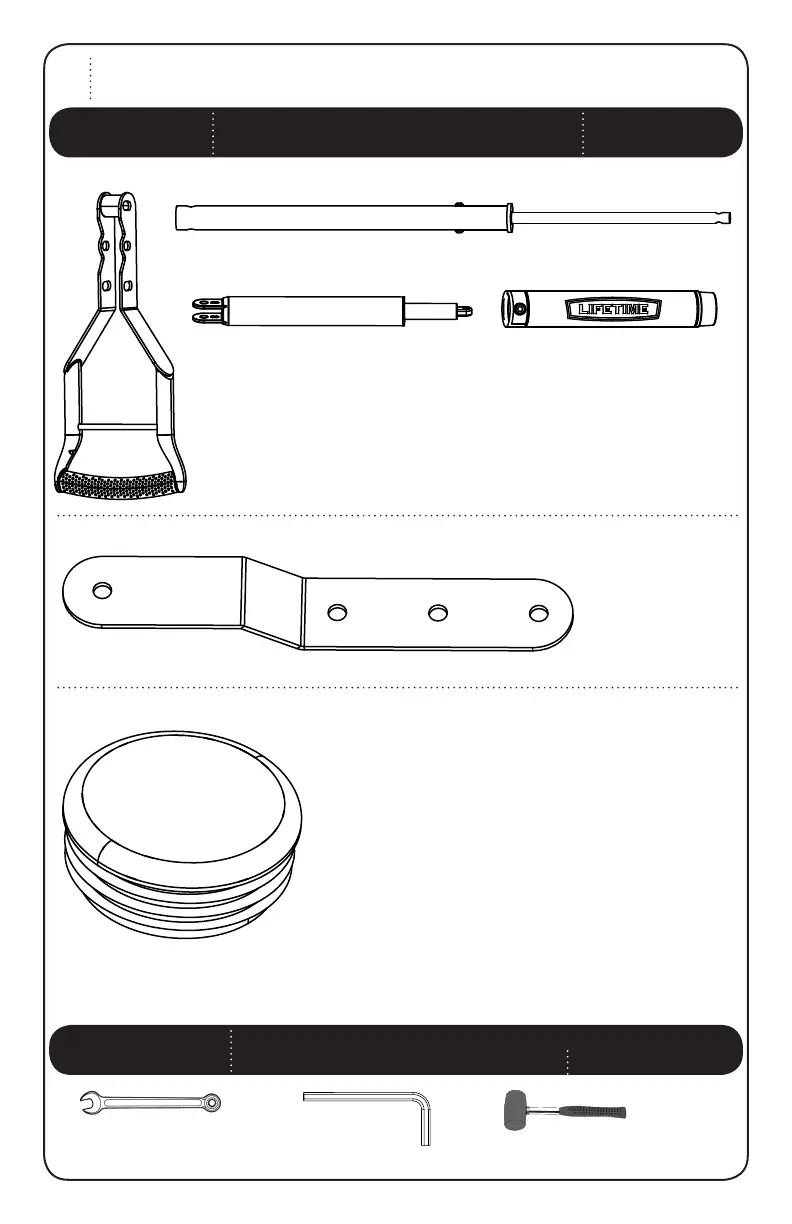 LIFETIME