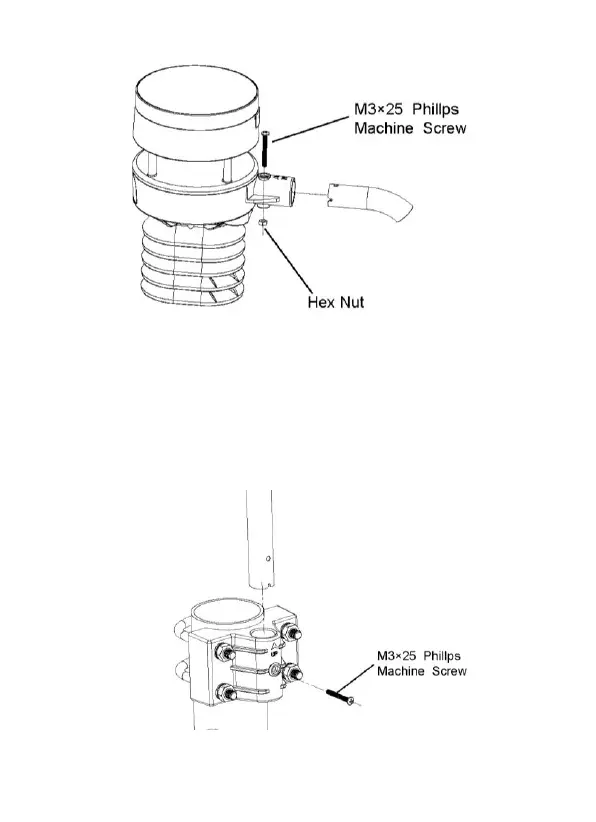 M3×25 Phillps Machine Screw

Hex Nut

M3×25 Phillps Machine Screw