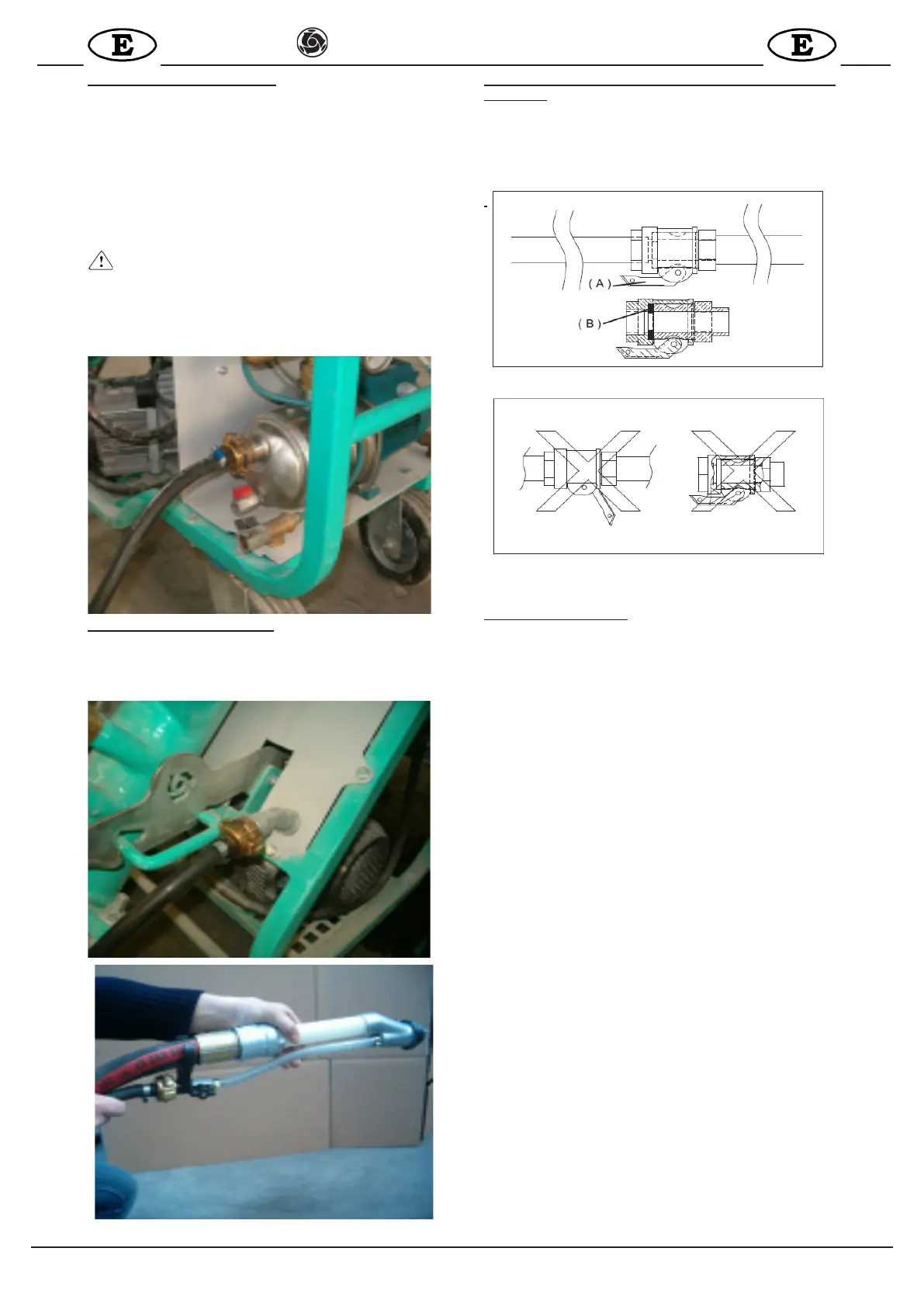 E

E

( A )

( B )