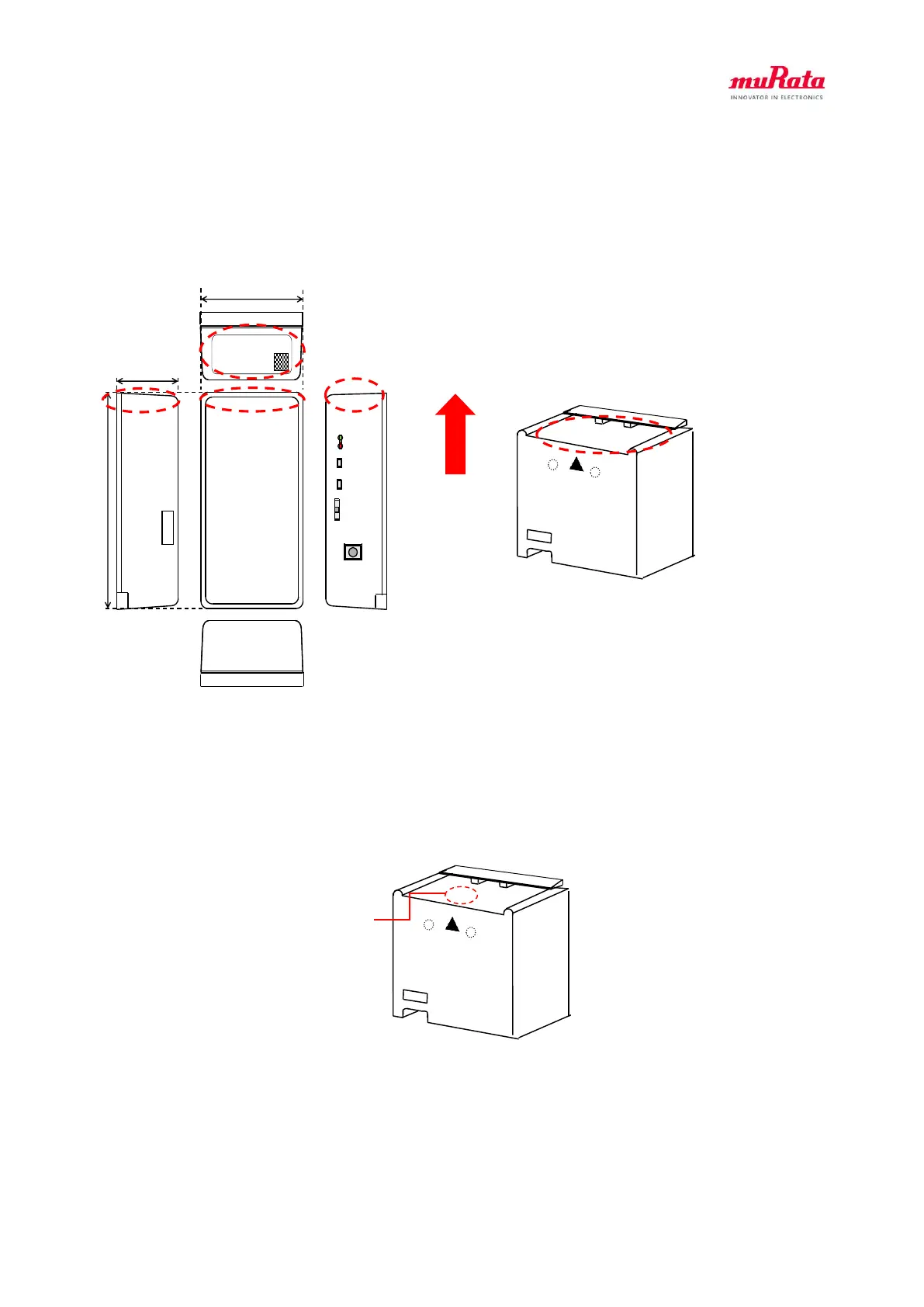 muRata
INNOVATOR IN ELECTRONICS