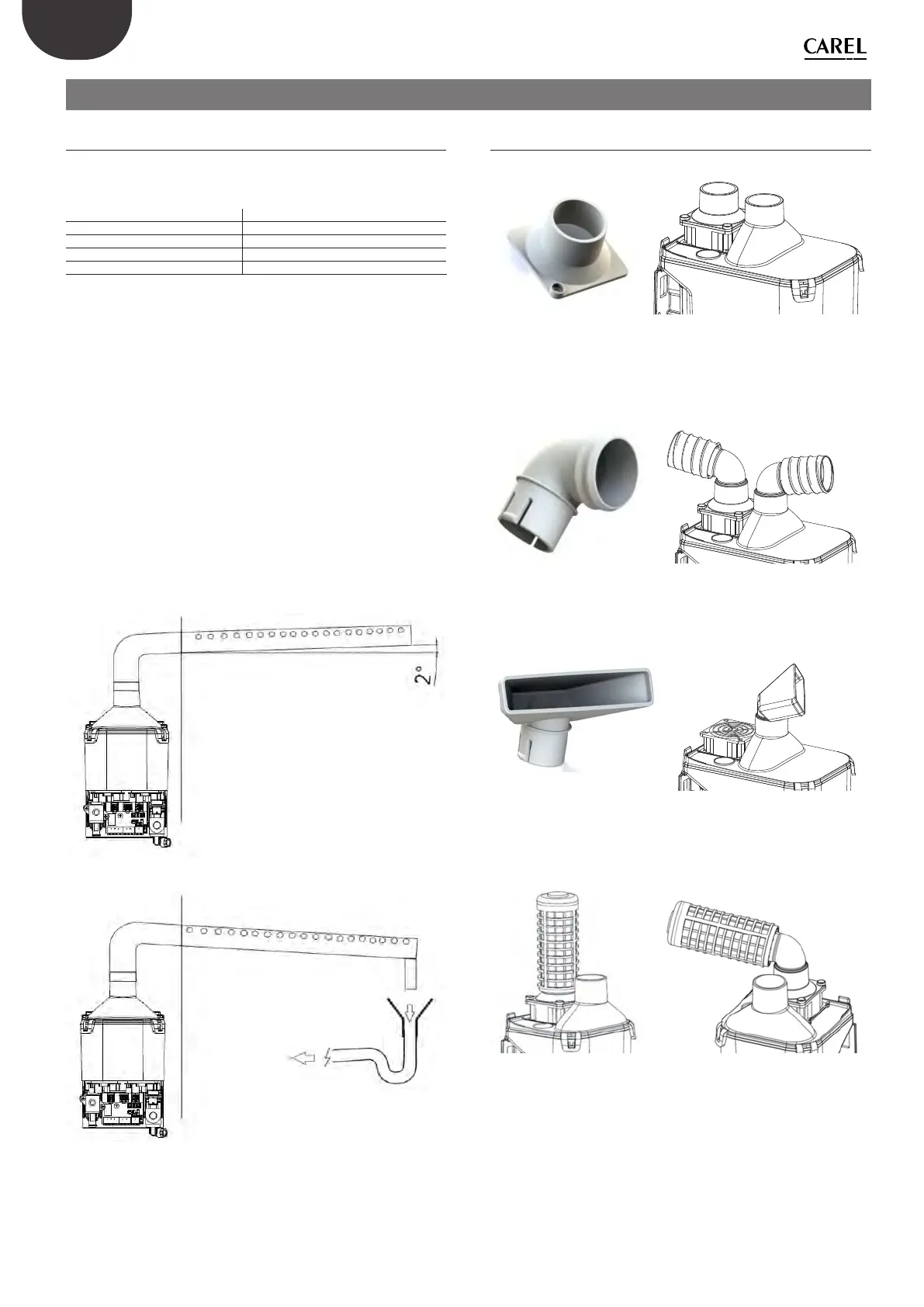 CAREL

2°