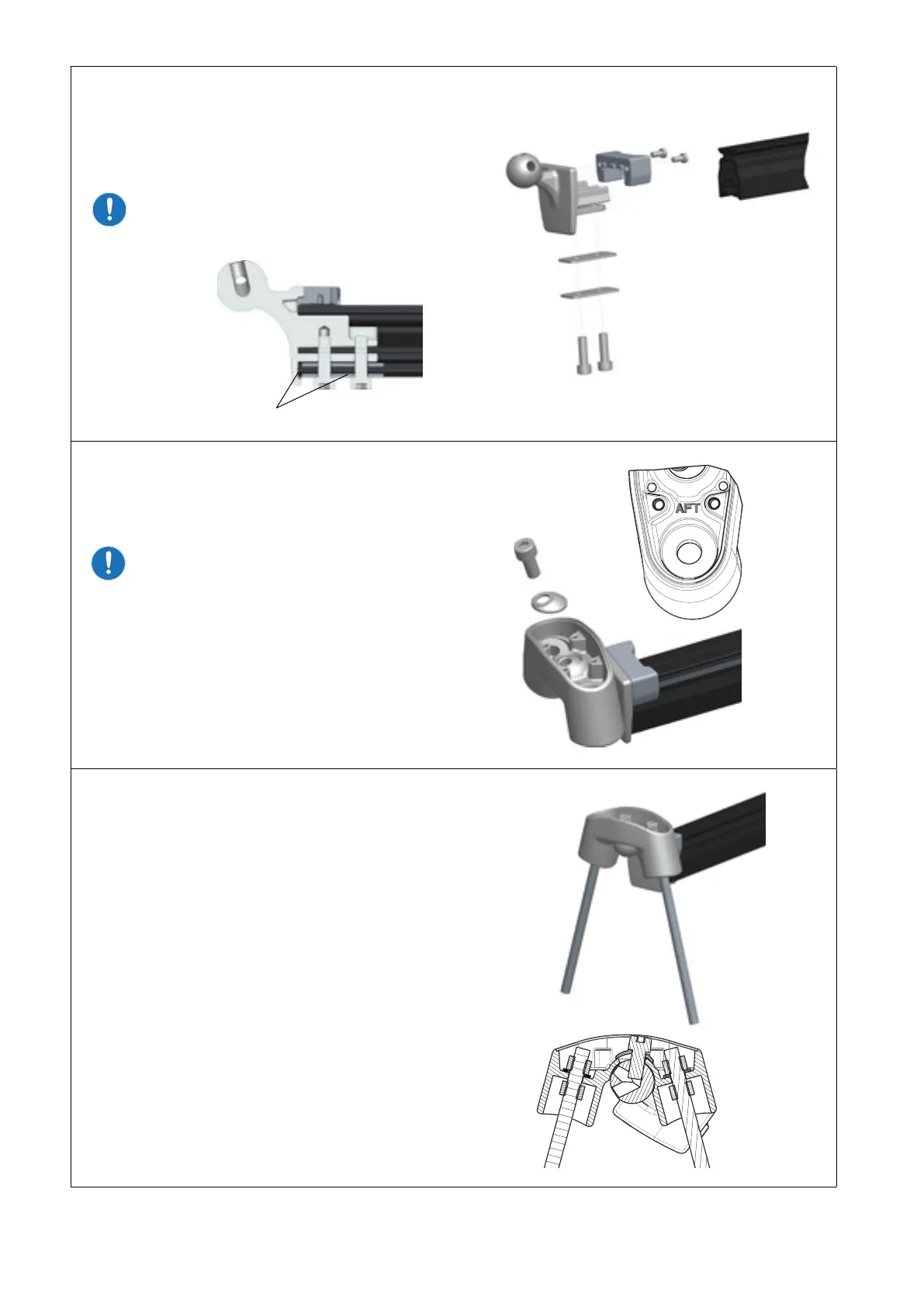 AFT