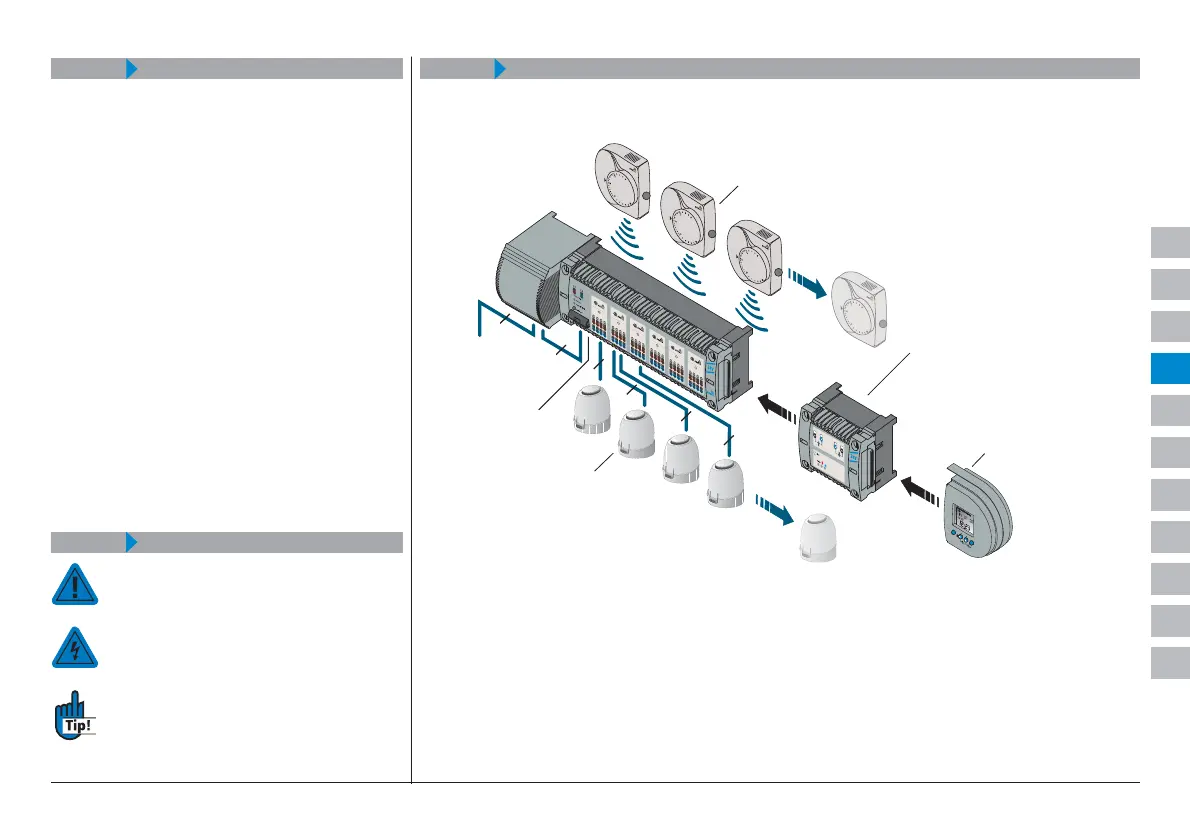 Tip!