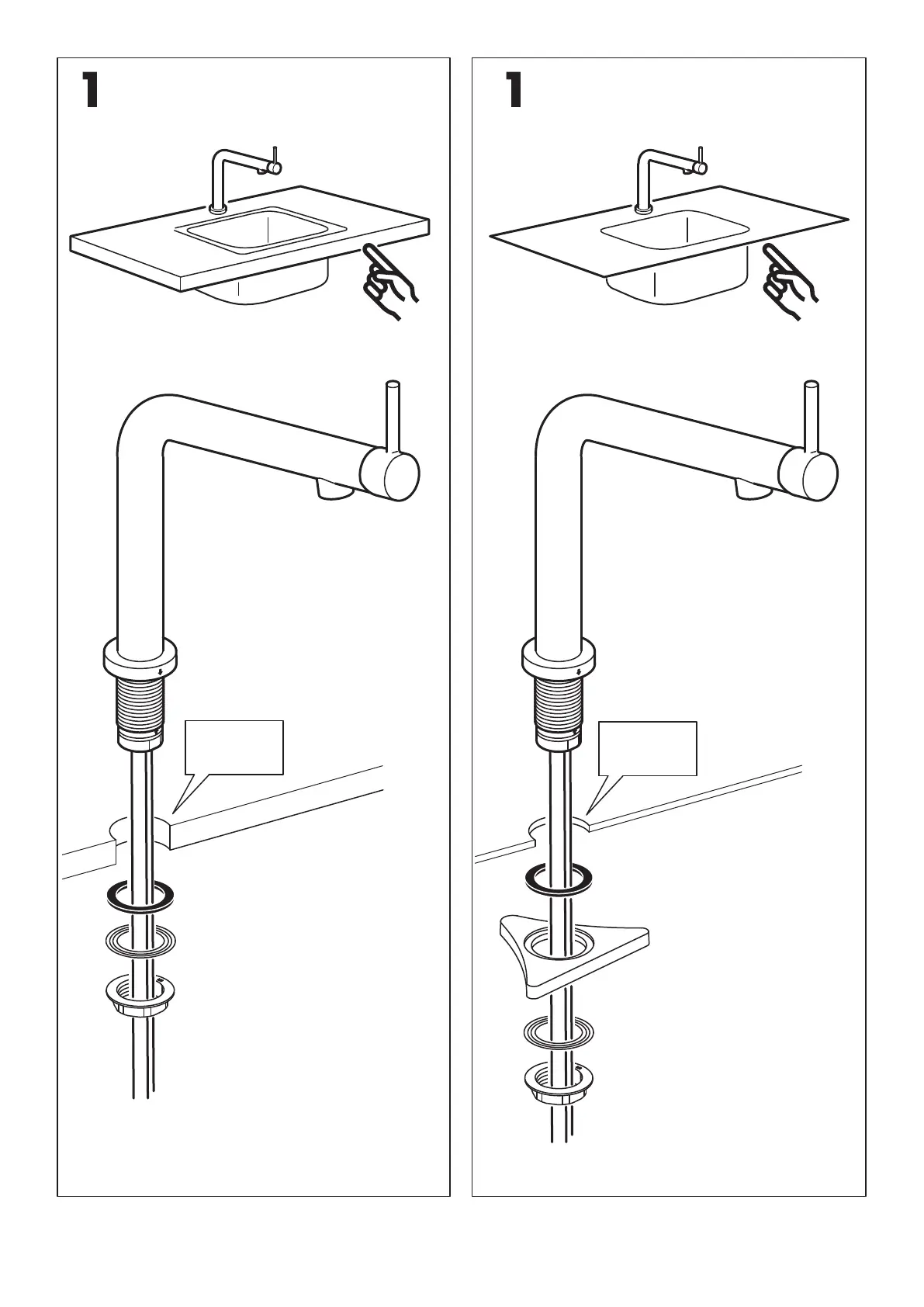 1

1