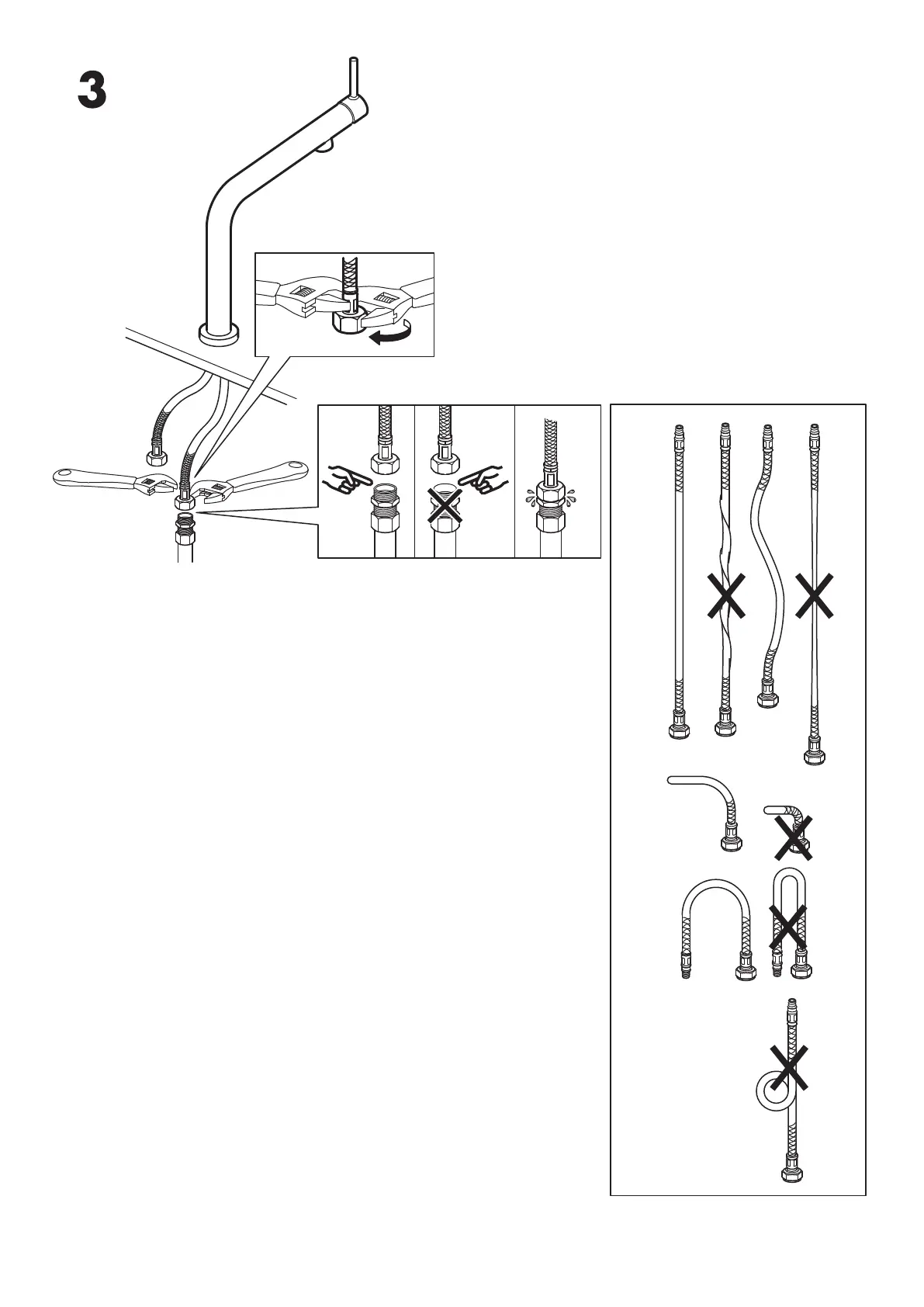 3