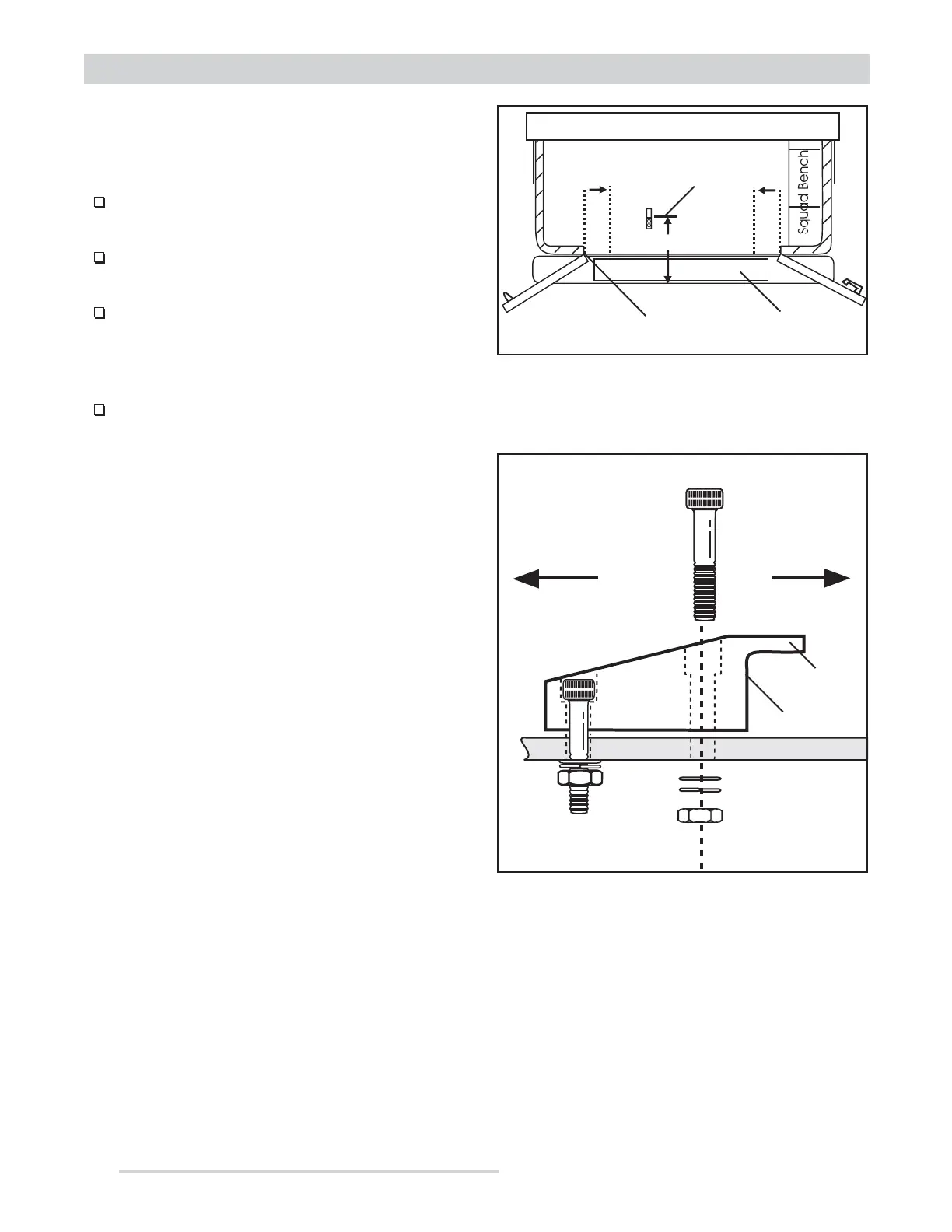 Squad Bench