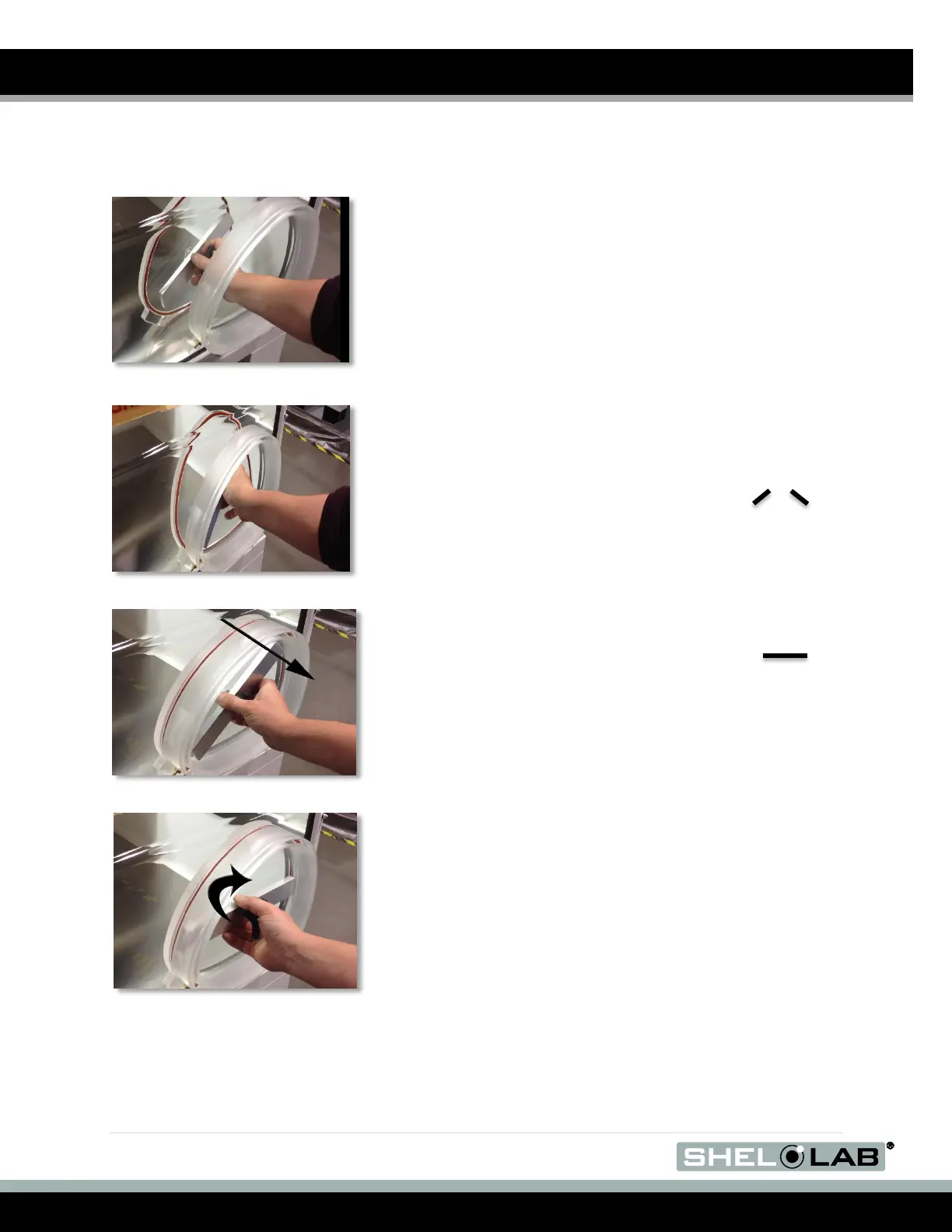 SHEL LAB