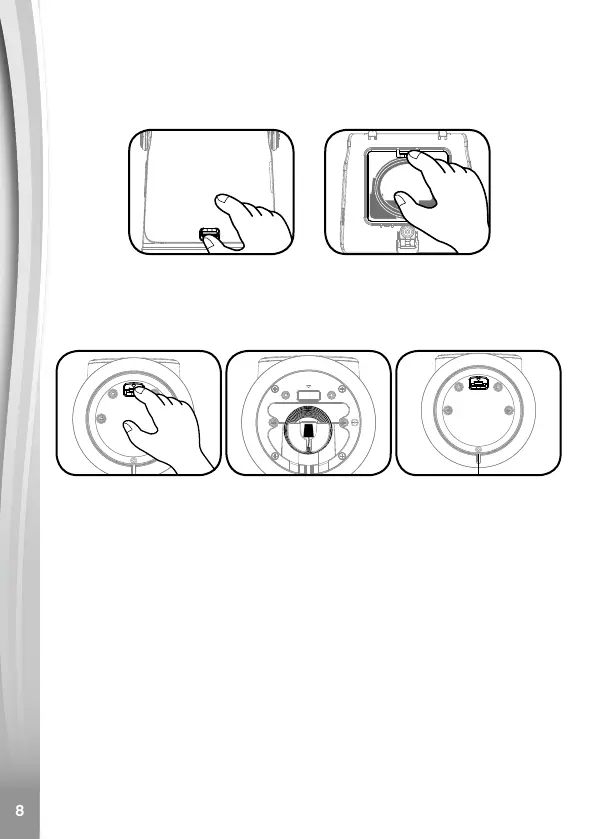 8