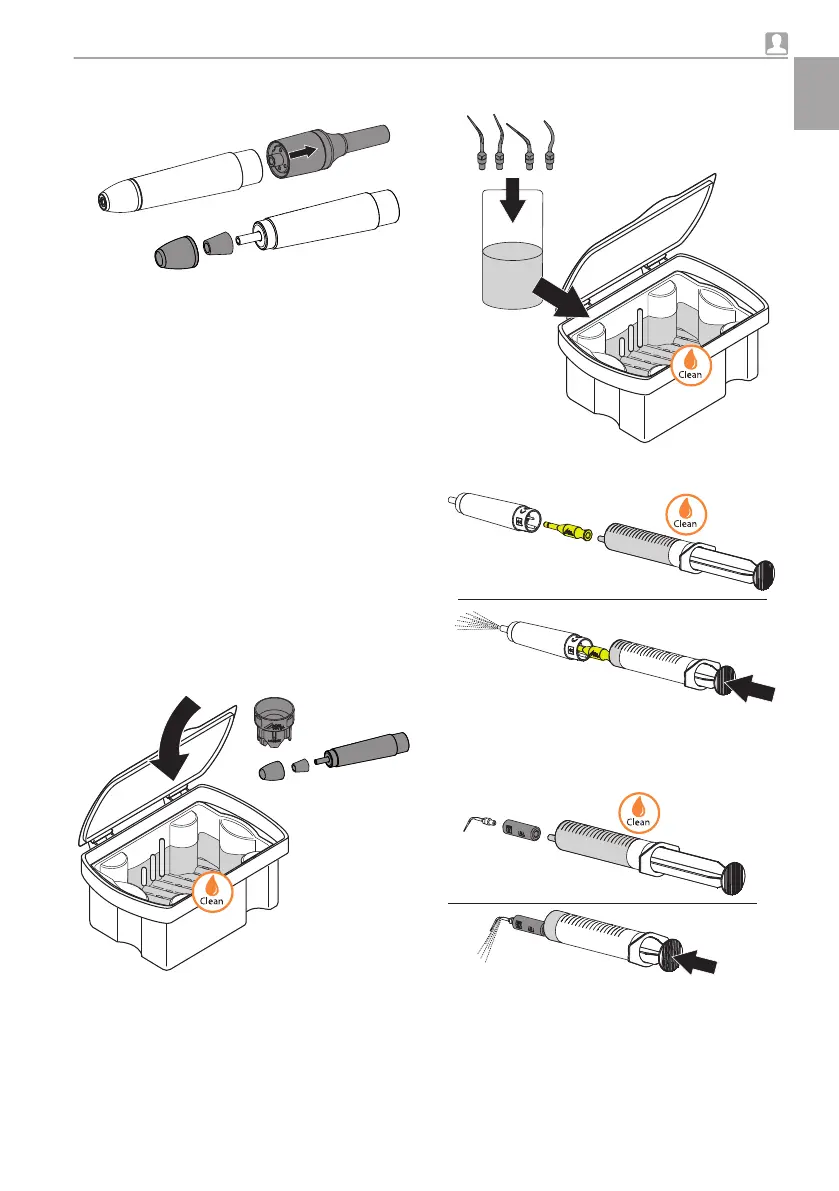 Clean

Clean

Clean

Clean