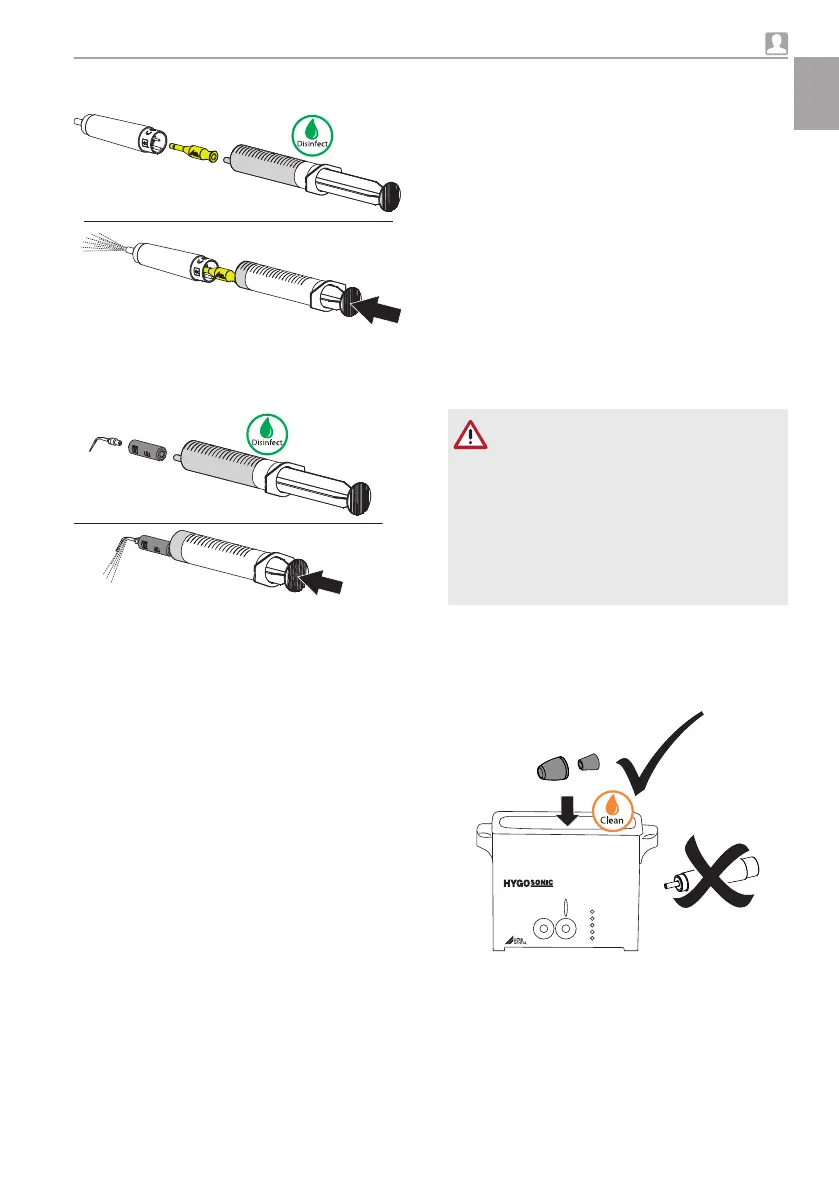 Disinfect

Disinfect

Clean

HYGOSONIC