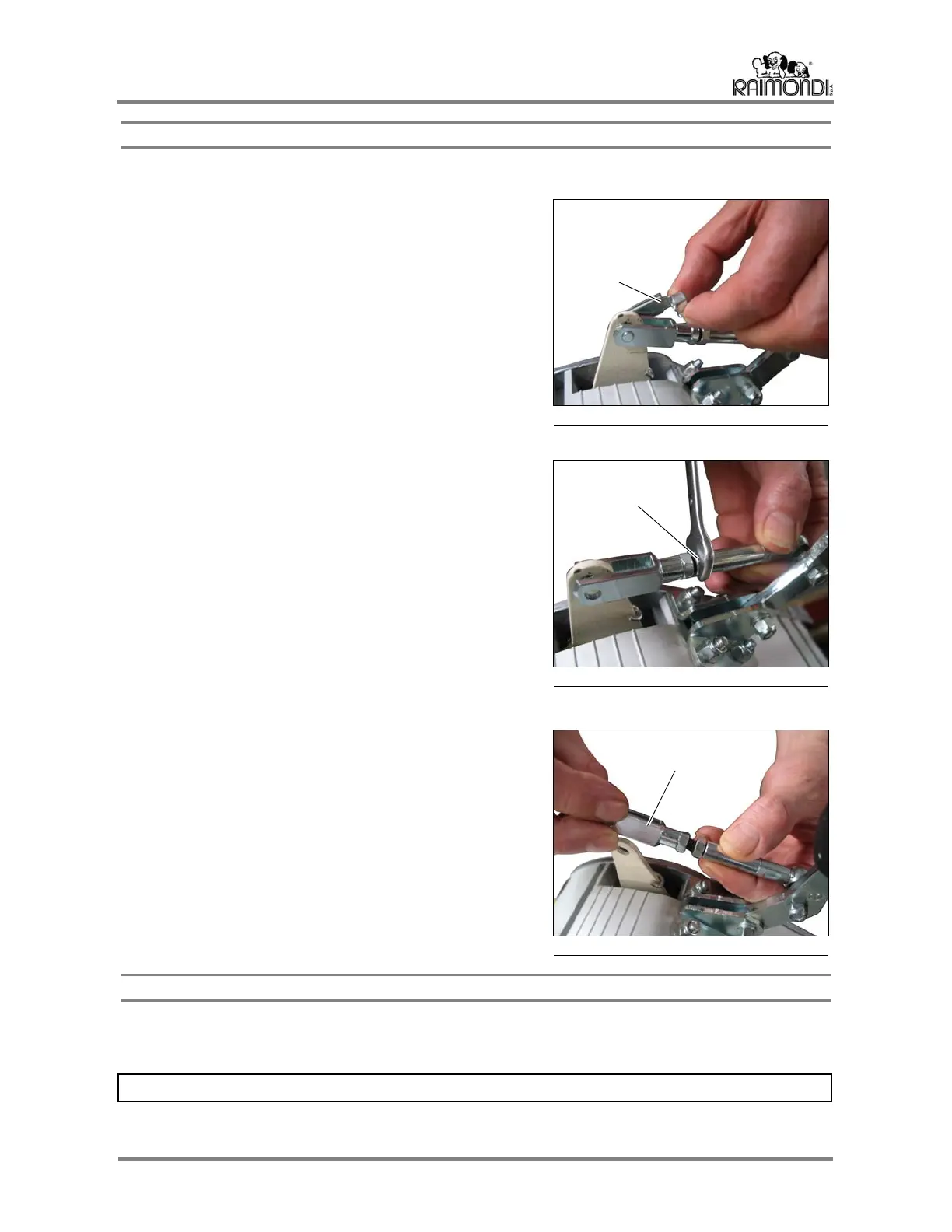 RAIMONDI S.p.A.